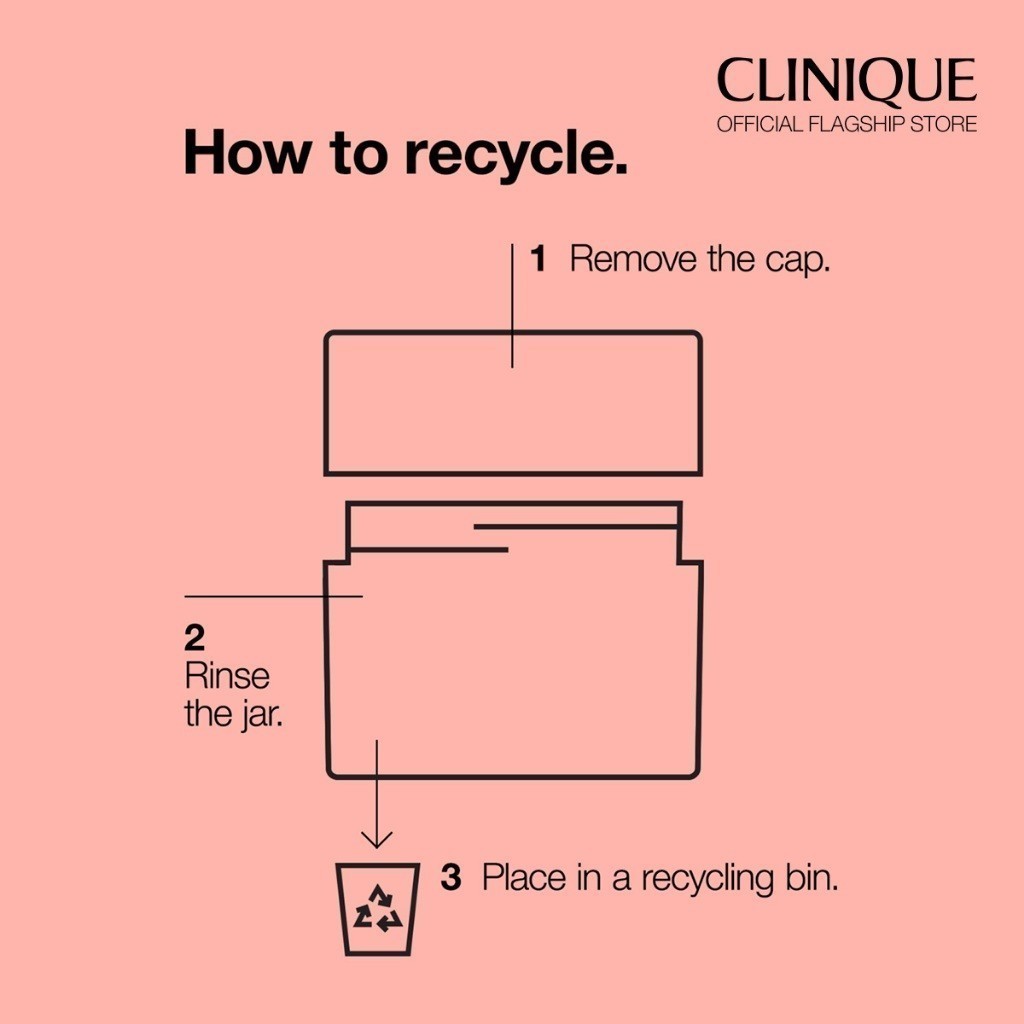 CLINIQUE
OFFICIAL FLAGSHIP STORE

How to recycle.

1 Remove the cap.

2
Rinse the jar.

3 Place in a recycling bin.