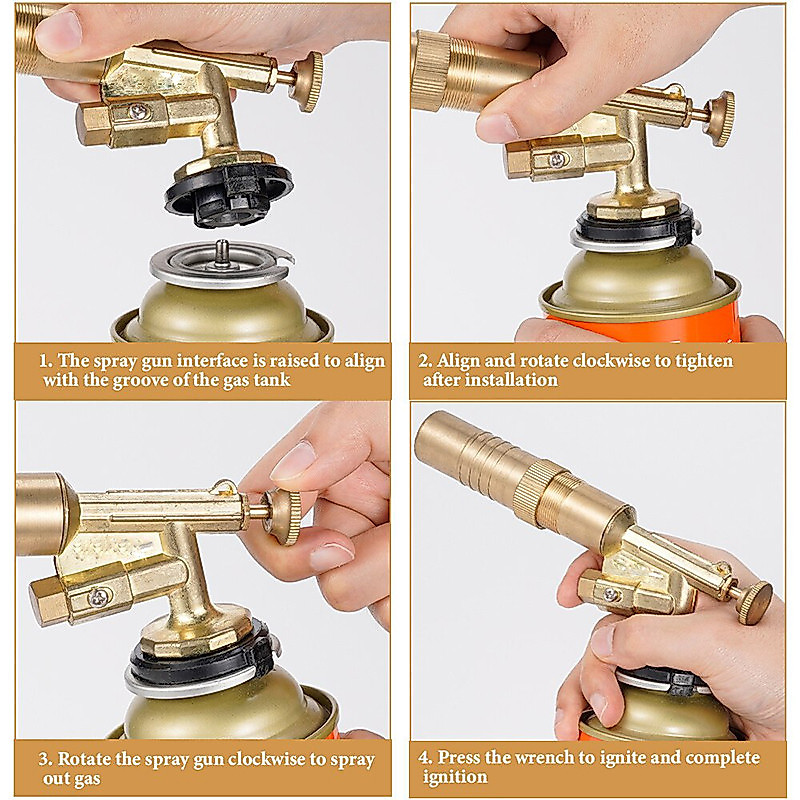 1. The spray gun interface is raised to align with the groove of the gas tank

2. Align and rotate clockwise to tighten after installation

3. Rotate the spray gun clockwise to spray out gas

4. Press the wrench to ignite and complete ignition