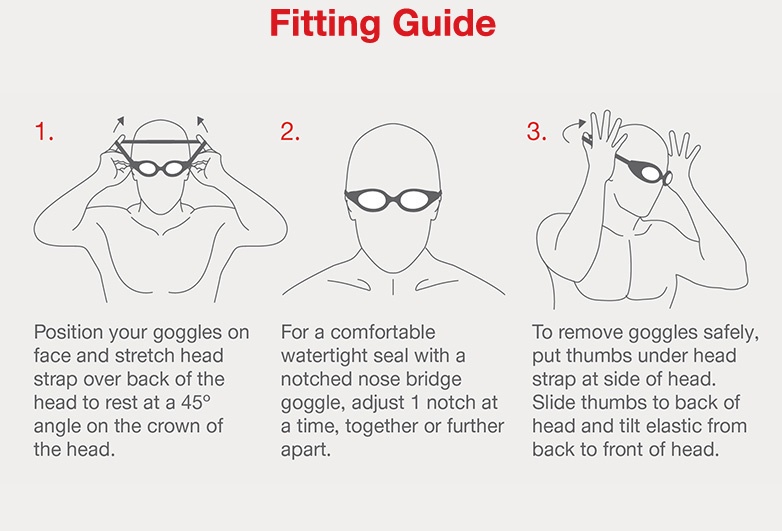 Fitting Guide

1.

Position your goggles on face and stretch head strap over back of the head to rest at a 45° angle on the crown of the head.

2.

For a comfortable watertight seal with a notched nose bridge goggle, adjust 1 notch at a time, together or further apart.

3.

To remove goggles safely, put thumbs under head strap at side of head. Slide thumbs to back of head and tilt elastic from back to front of head.