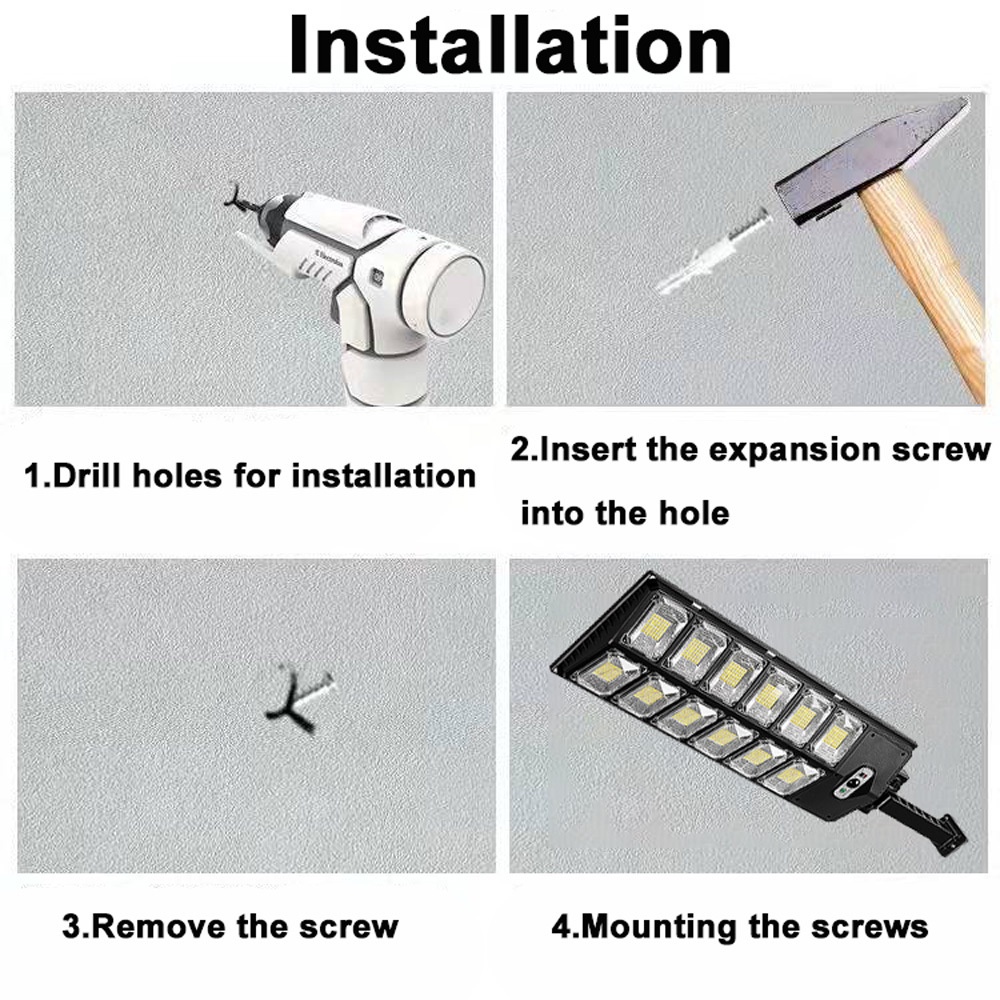 Installation

1.Drill holes for installation

2.Insert the expansion screw into the hole

3.Remove the screw

4.Mounting the screws