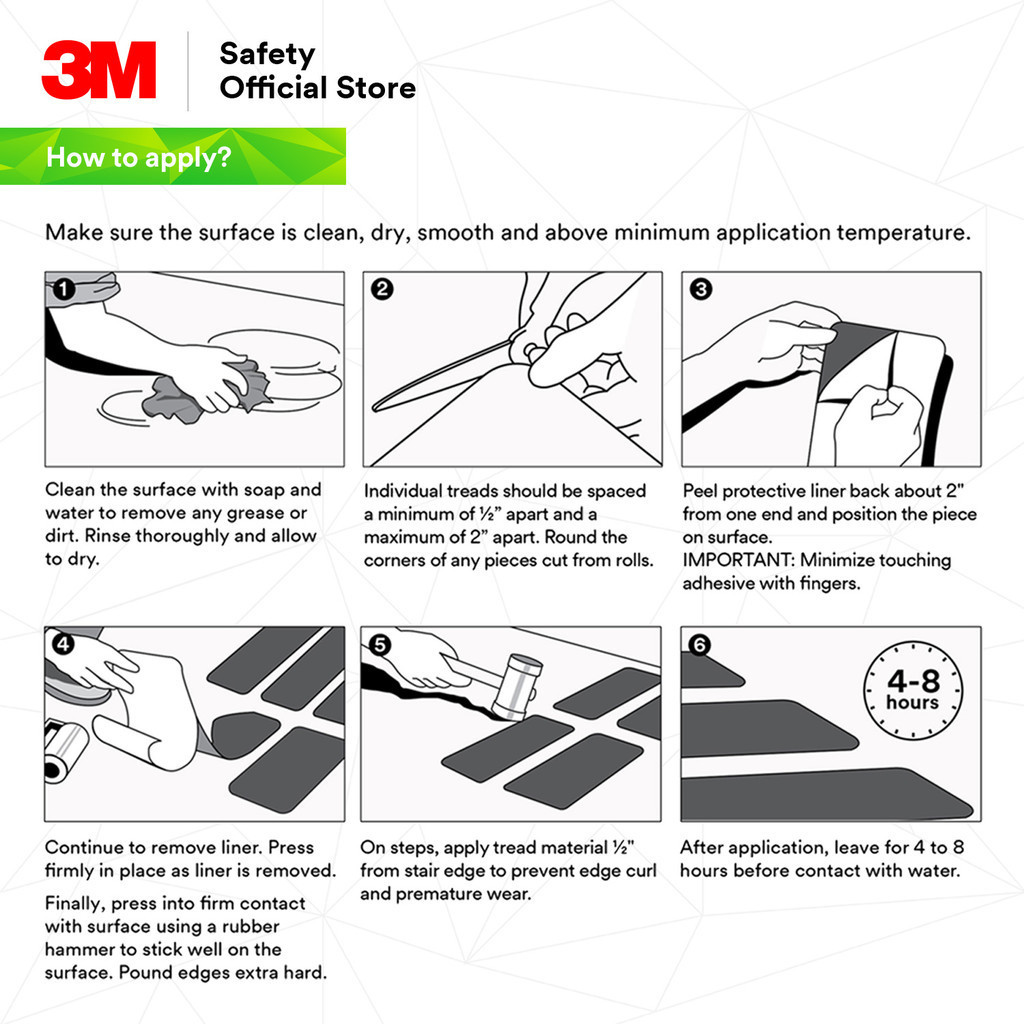 3M

Safety
Official Store

How to apply?

Make sure the surface is clean, dry, smooth and above minimum application temperature.

1

Clean the surface with soap and water to remove any grease or dirt. Rinse thoroughly and allow to dry.

2

Individual treads should be spaced a minimum of ½" apart and a maximum of 2" apart. Round the corners of any pieces cut from rolls.

3

Peel protective liner back about 2" from one end and position the piece on surface.
IMPORTANT: Minimize touching adhesive with fingers.

4

Continue to remove liner. Press firmly in place as liner is removed.

Finally, press into firm contact with surface using a rubber hammer to stick well on the surface. Pound edges extra hard.

5

On steps, apply tread material ½" from stair edge to prevent edge curl and premature wear.

6

4-8 hours

After application, leave for 4 to 8 hours before contact with water.