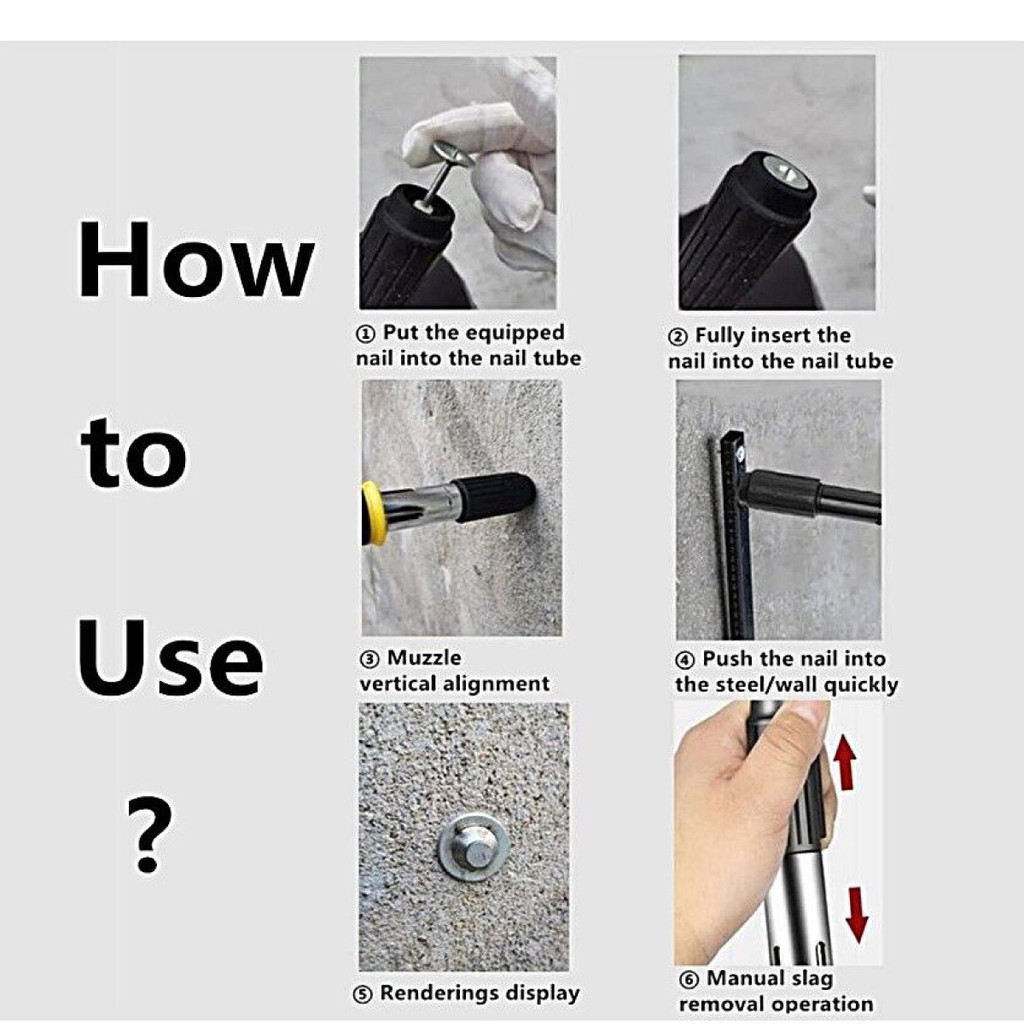 How

to

Use

?

① Put the equipped nail into the nail tube

② Fully insert the nail into the nail tube

③ Muzzle vertical alignment

④ Push the nail into the steel/wall quickly

⑤ Renderings display

⑥ Manual slag removal operation