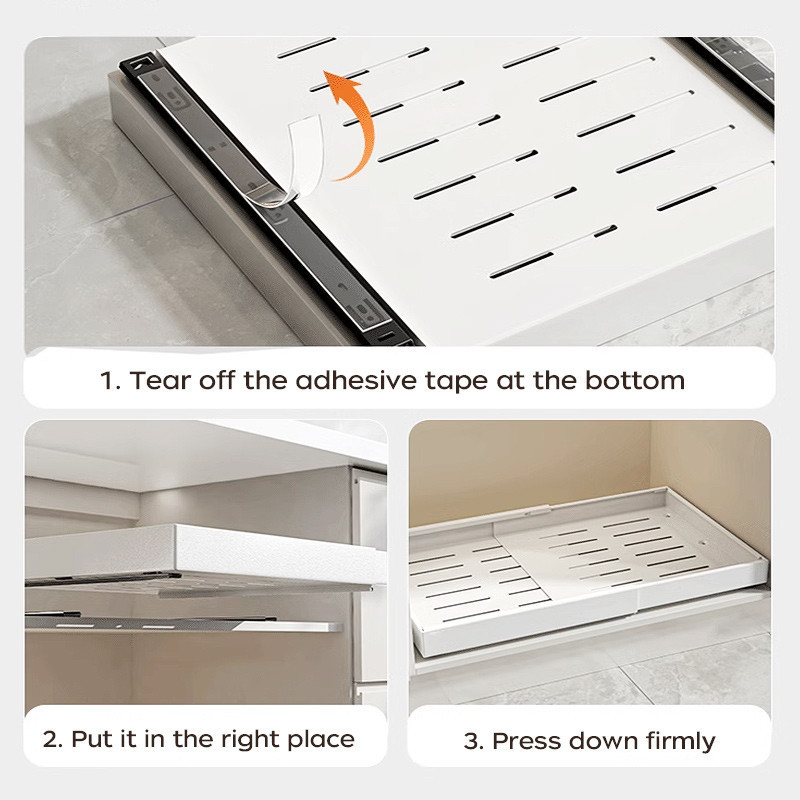 1. Tear off the adhesive tape at the bottom

2. Put it in the right place

3. Press down firmly