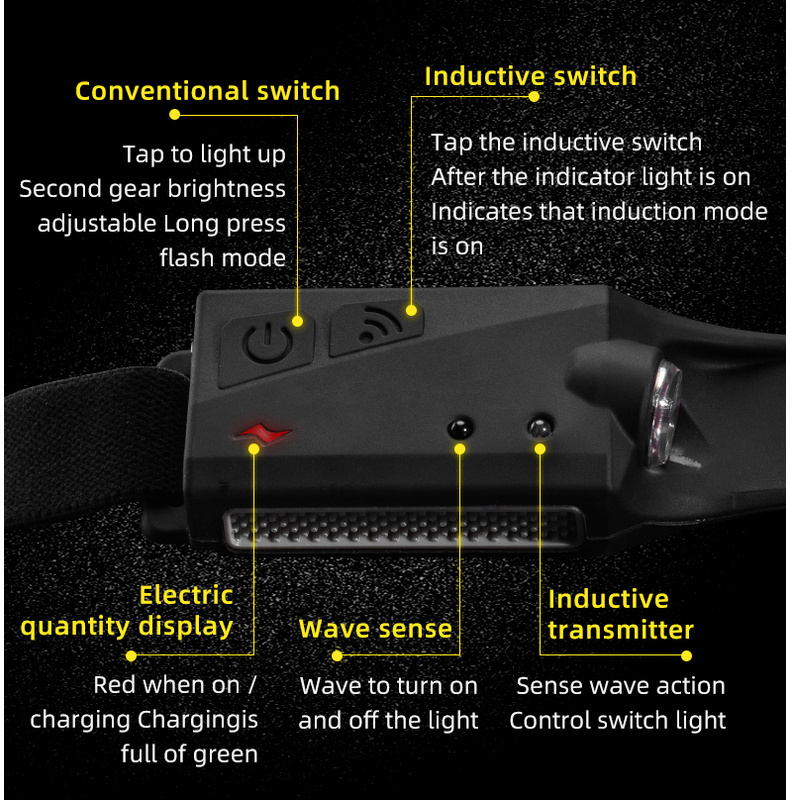 Conventional switch

Tap to light up
Second gear brightness adjustable Long press flash mode

Inductive switch

Tap the inductive switch
After the indicator light is on
Indicates that induction mode is on

Electric quantity display

Red when on / charging Chargingis full of green

Wave sense

Wave to turn on and off the light

Inductive transmitter

Sense wave action
Control switch light