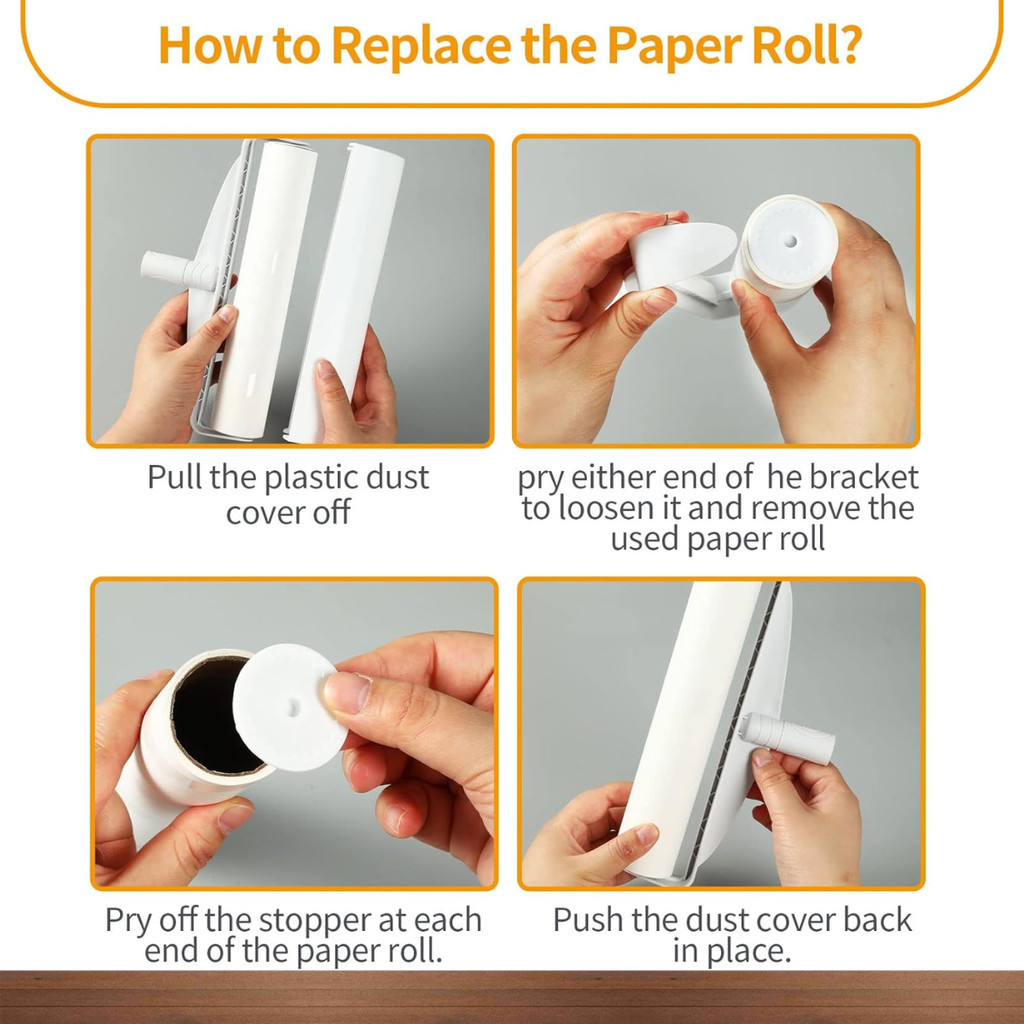 How to Replace the Paper Roll?

Pull the plastic dust cover off

pry either end of he bracket to loosen it and remove the used paper roll

Pry off the stopper at each end of the paper roll.

Push the dust cover back in place.