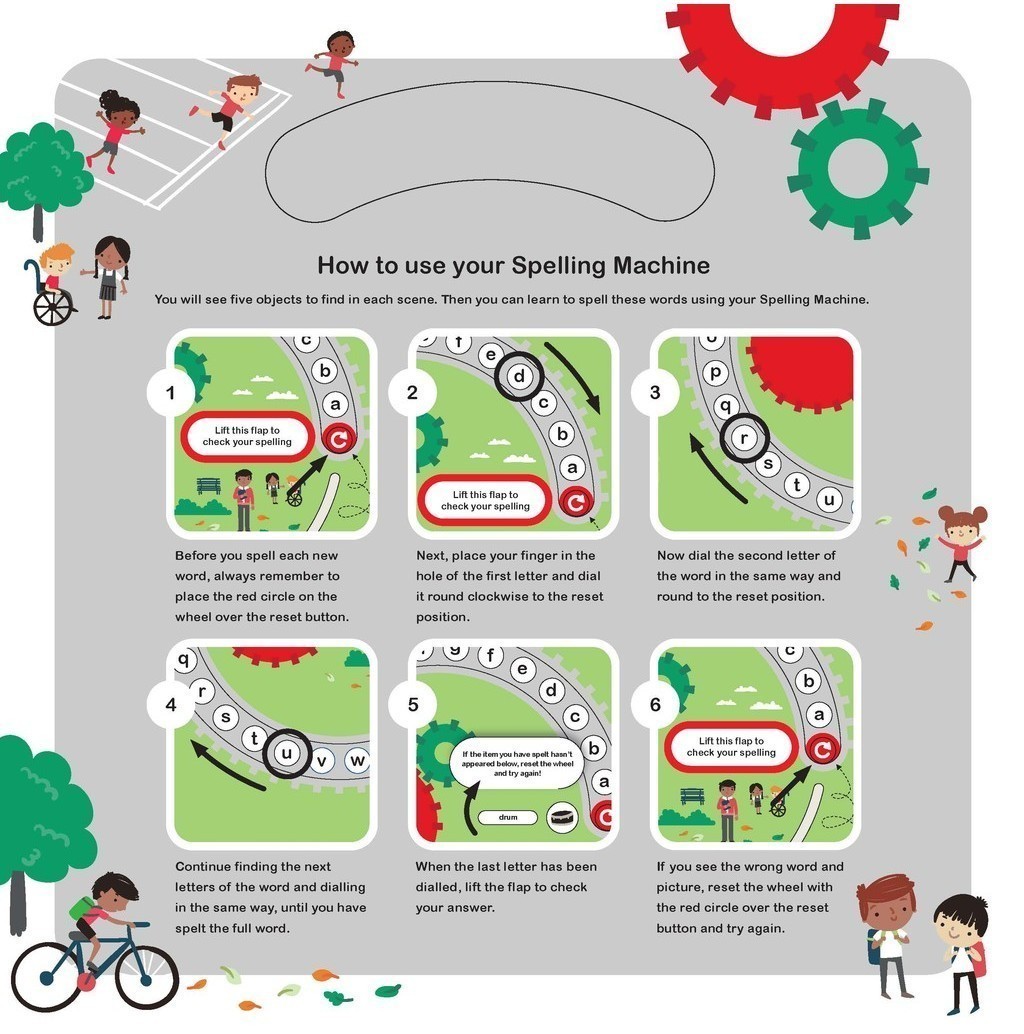 How to use your Spelling Machine

You will see five objects to find in each scene. Then you can learn to spell these words using your Spelling Machine.

1

c
b
a

Lift this flap to check your spelling

Before you spell each new word, always remember to place the red circle on the wheel over the reset button.

2

f
e
d
c
b
a

Lift this flap to check your spelling

Next, place your finger in the hole of the first letter and dial it round clockwise to the reset position.

3

o
p
q
r
s
t
u

Now dial the second letter of the word in the same way and round to the reset position.

4

q
r
s
t
u
v
w

Continue finding the next letters of the word and dialling in the same way, until you have spelt the full word.

5

g
f
e
d
c
b
a

If the item you have spelt hasn't appeared below, reset the wheel and try again!

drum

When the last letter has been dialled, lift the flap to check your answer.

6

c
b
a

Lift this flap to check your spelling

If you see the wrong word and picture, reset the wheel with the red circle over the reset button and try again.