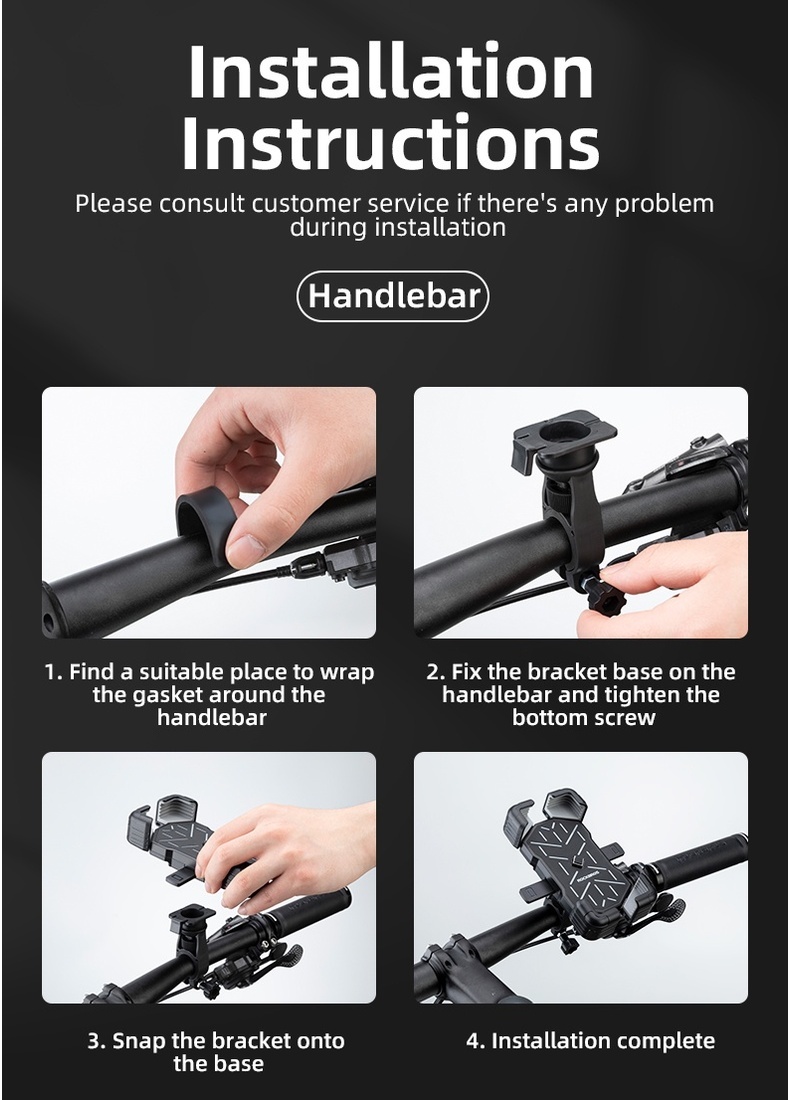 Installation Instructions

Please consult customer service if there's any problem during installation

Handlebar

1. Find a suitable place to wrap the gasket around the handlebar

2. Fix the bracket base on the handlebar and tighten the bottom screw

3. Snap the bracket onto the base

4. Installation complete