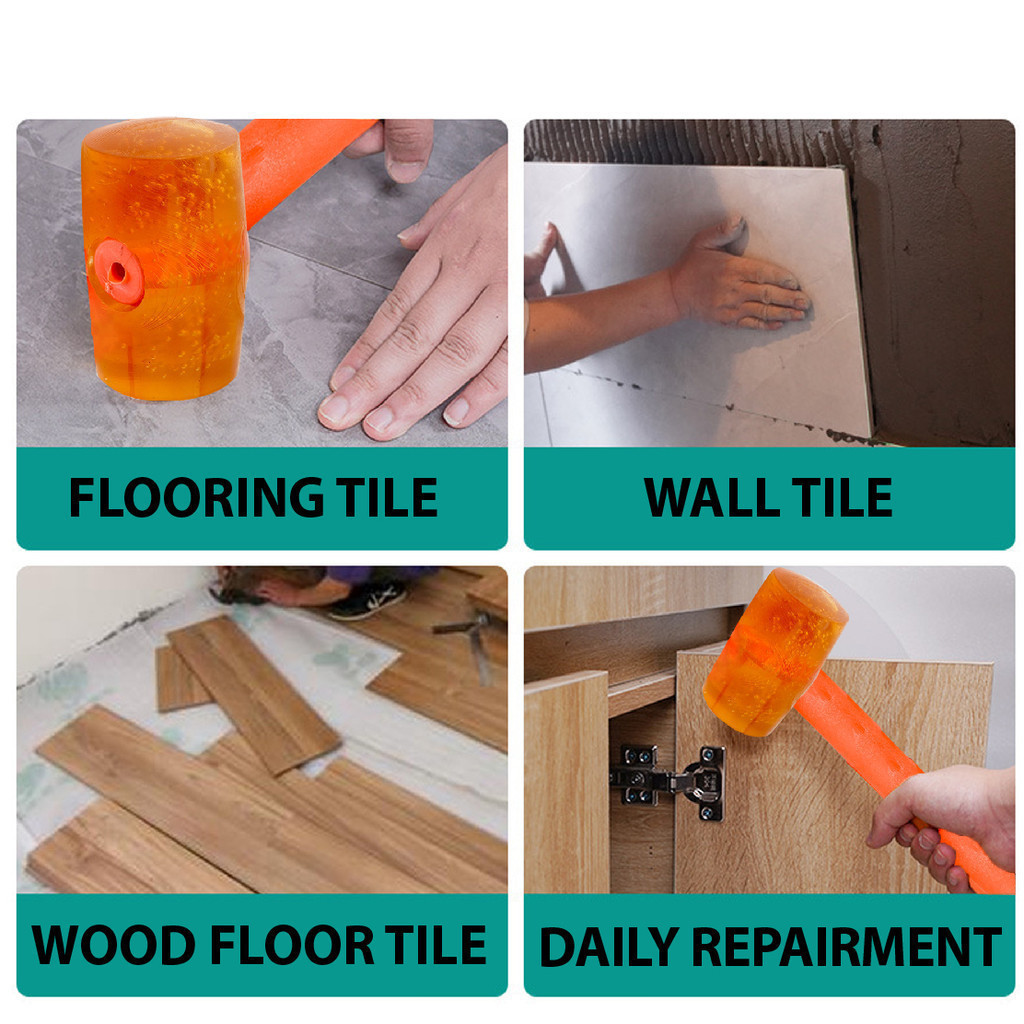 FLOORING TILE

WALL TILE

WOOD FLOOR TILE

DAILY REPAIRMENT