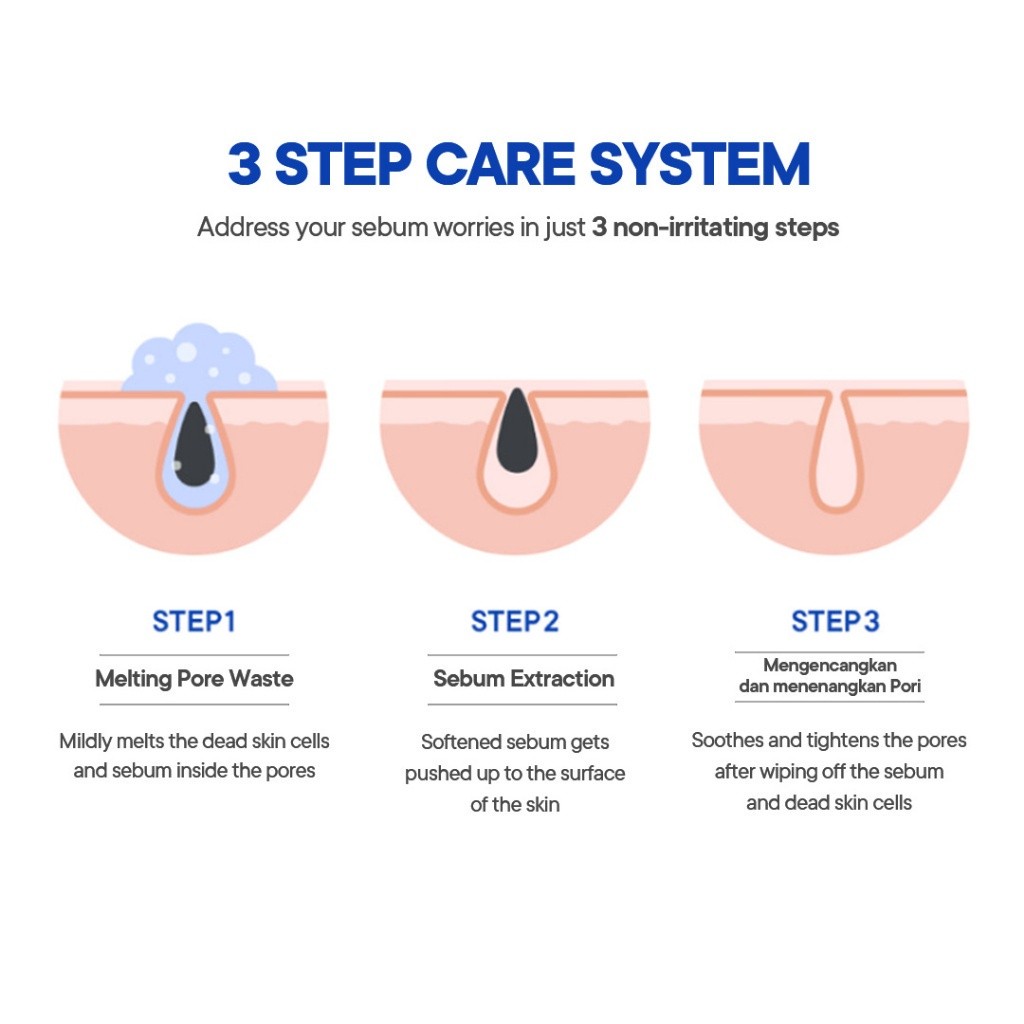 3 STEP CARE SYSTEM

Address your sebum worries in just 3 non-irritating steps

STEP1

Melting Pore Waste

Mildly melts the dead skin cells and sebum inside the pores

STEP2

Sebum Extraction

Softened sebum gets pushed up to the surface of the skin

STEP3

Mengencangkan dan menenangkan Pori

Soothes and tightens the pores after wiping off the sebum and dead skin cells