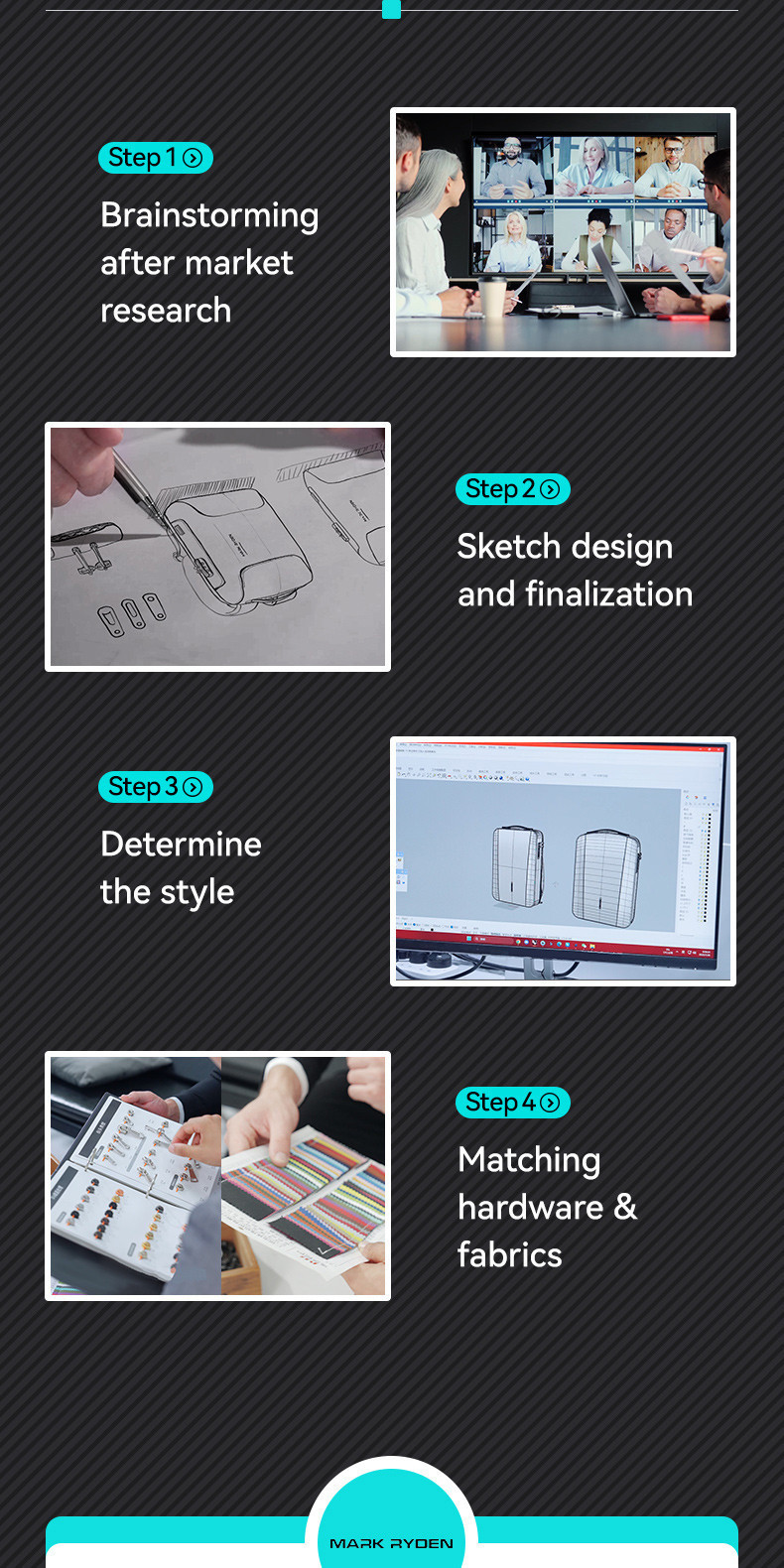 Step 1

Brainstorming after market research

Step 2

Sketch design and finalization

Step 3

Determine the style

Step 4

Matching hardware & fabrics

MARK RYDEN