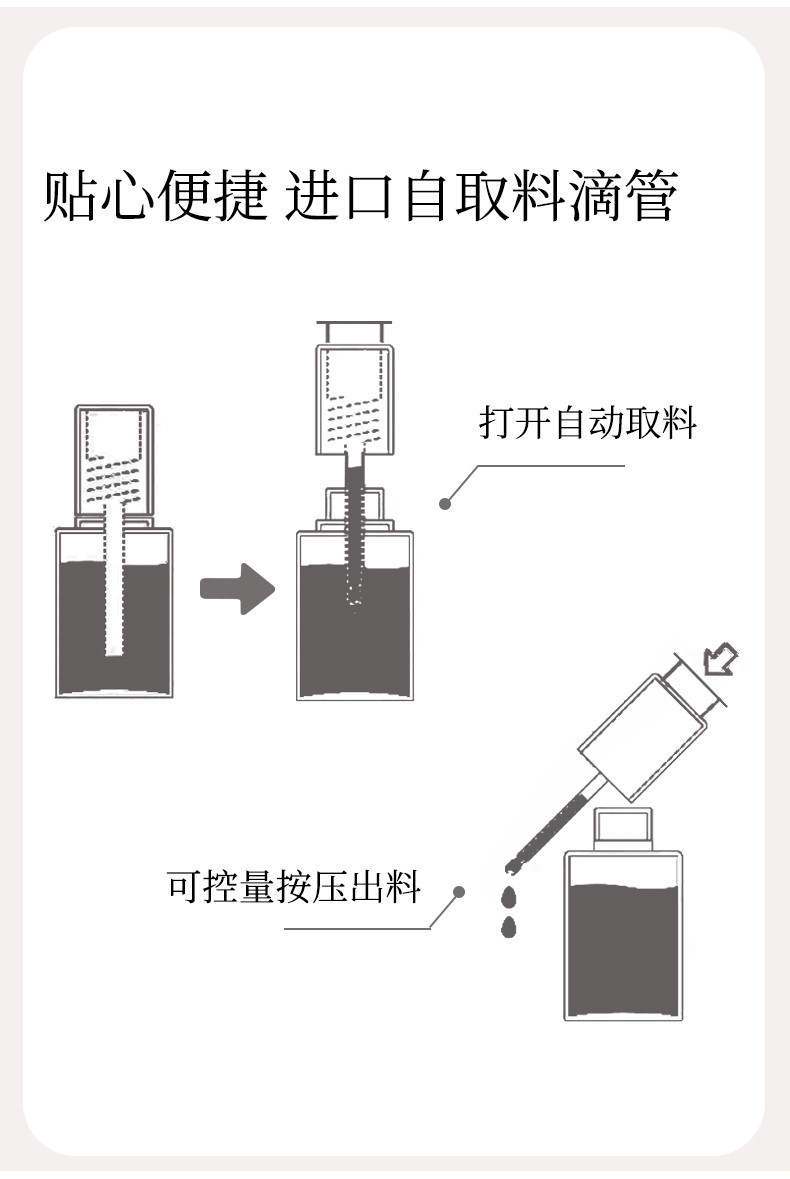 贴心便捷 进口自取料滴管

打开自动取料

可控量按压出料