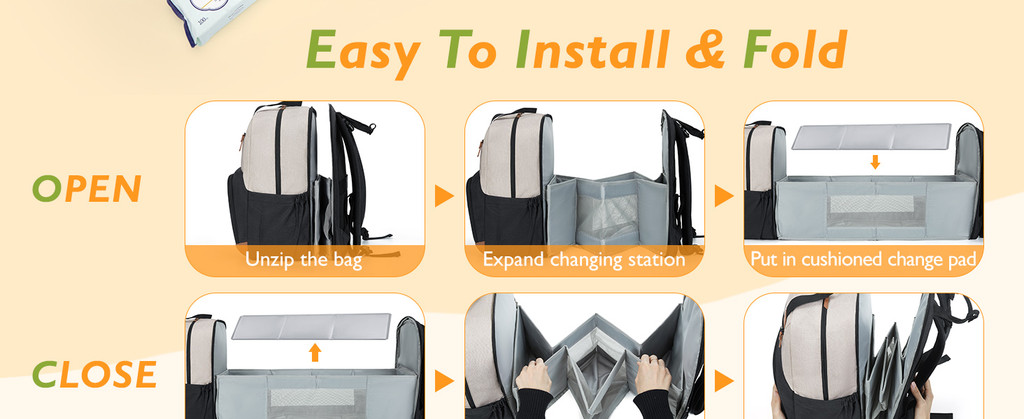 Easy To Install & Fold

OPEN

Unzip the bag

Expand changing station

Put in cushioned change pad

CLOSE