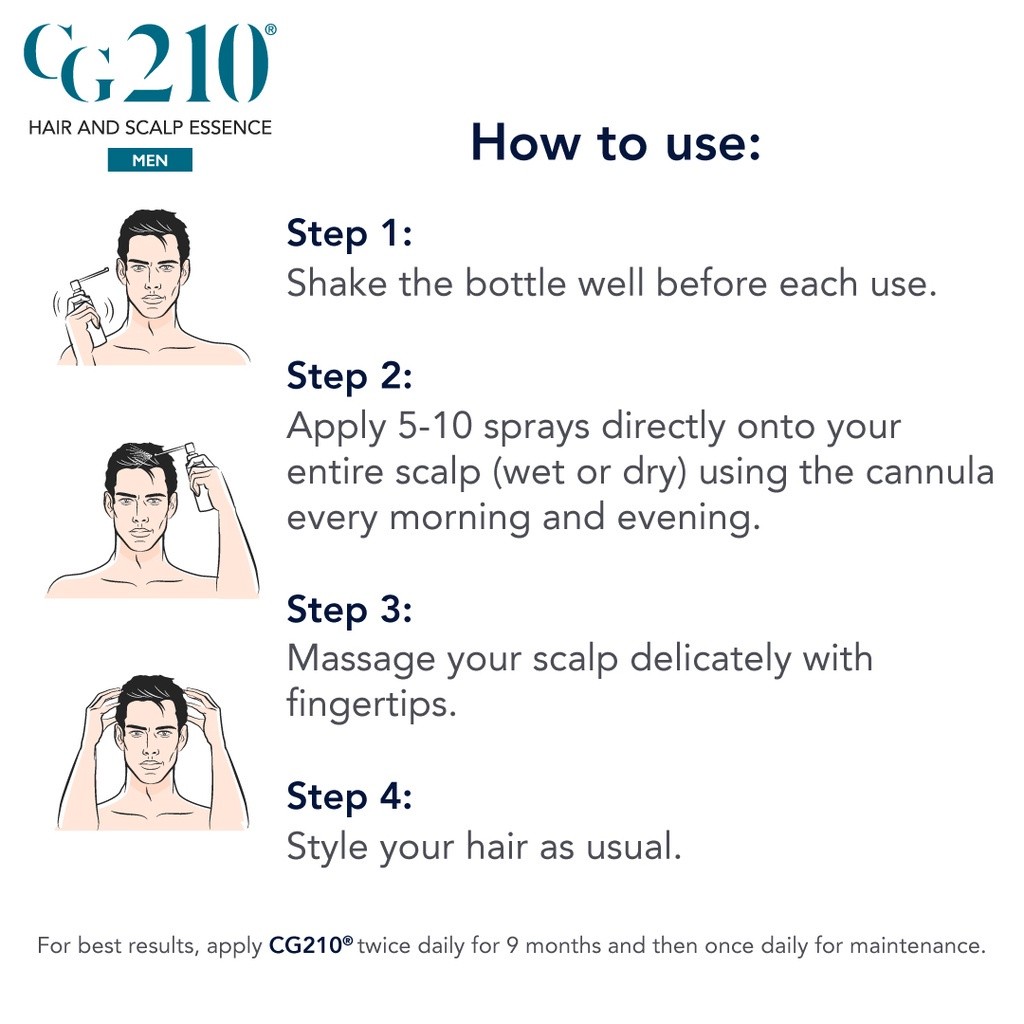 CG210®
HAIR AND SCALP ESSENCE
MEN

How to use:

Step 1:
Shake the bottle well before each use.

Step 2:
Apply 5-10 sprays directly onto your entire scalp (wet or dry) using the cannula every morning and evening.

Step 3:
Massage your scalp delicately with fingertips.

Step 4:
Style your hair as usual.

For best results, apply CG210® twice daily for 9 months and then once daily for maintenance.