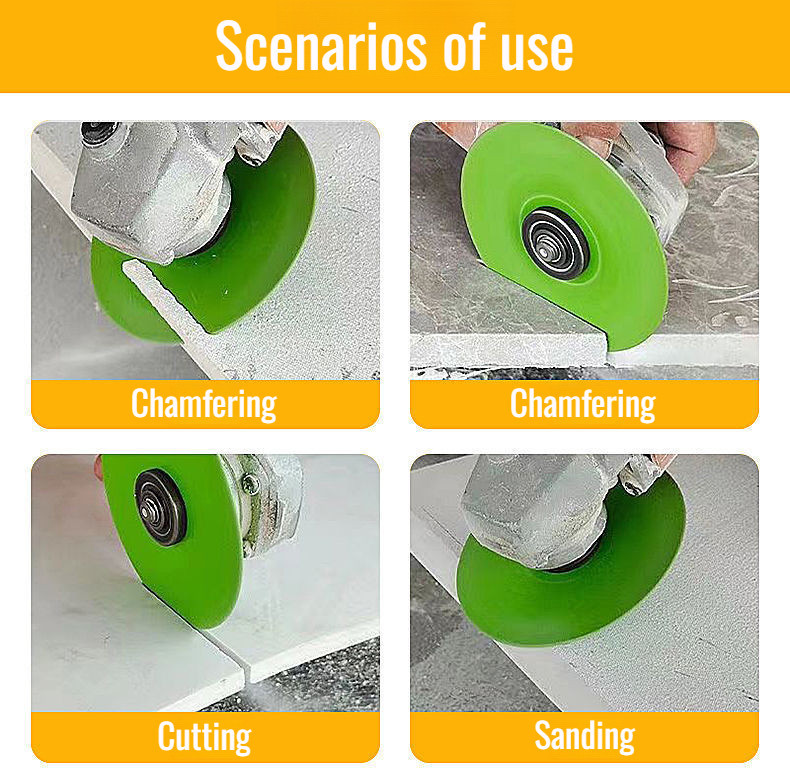 Scenarios of use

Chamfering

Chamfering

Cutting

Sanding