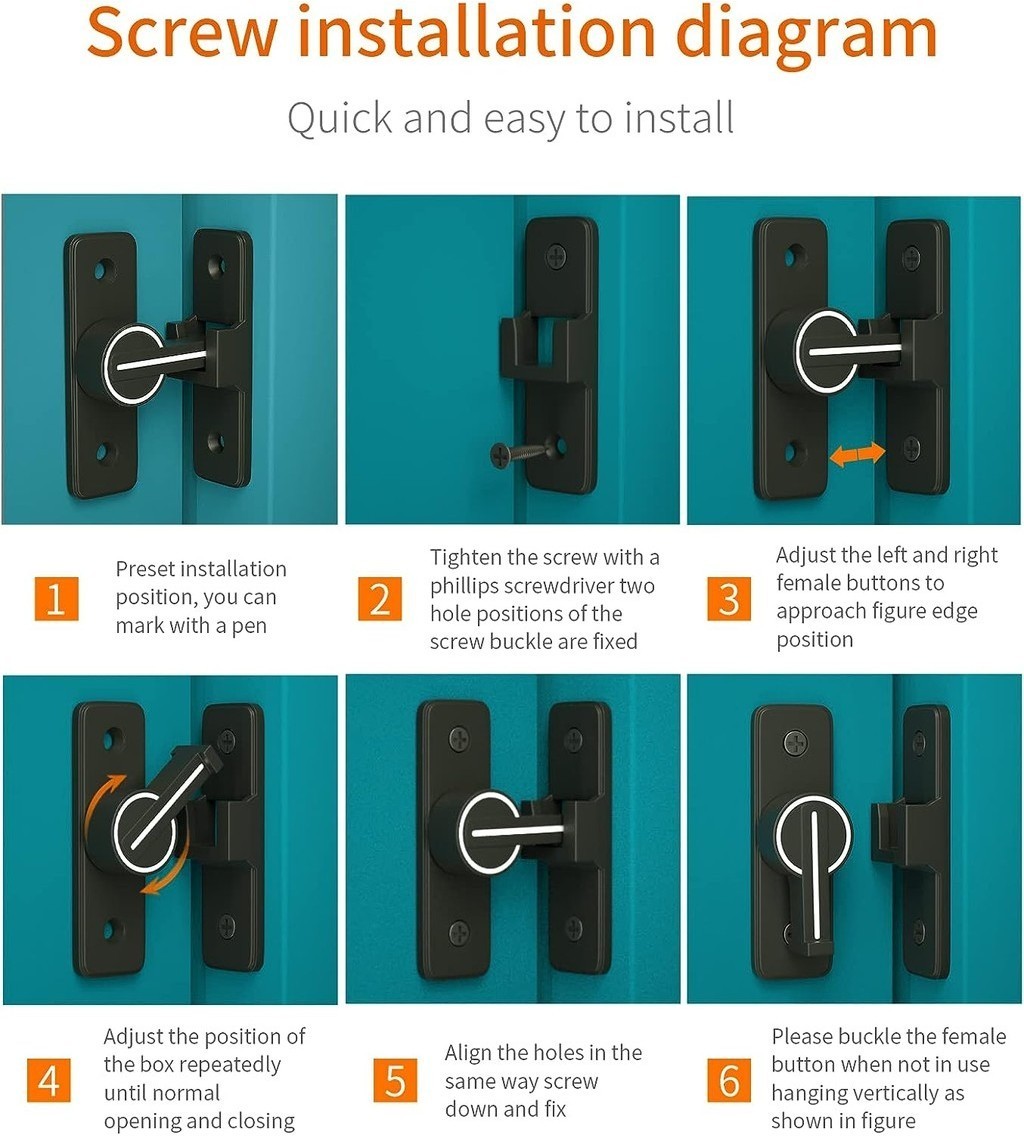 Screw installation diagram

Quick and easy to install

1 Preset installation position, you can mark with a pen

2 Tighten the screw with a phillips screwdriver two hole positions of the screw buckle are fixed

3 Adjust the left and right female buttons to approach figure edge position

4 Adjust the position of the box repeatedly until normal opening and closing

5 Align the holes in the same way screw down and fix

6 Please buckle the female button when not in use hanging vertically as shown in figure