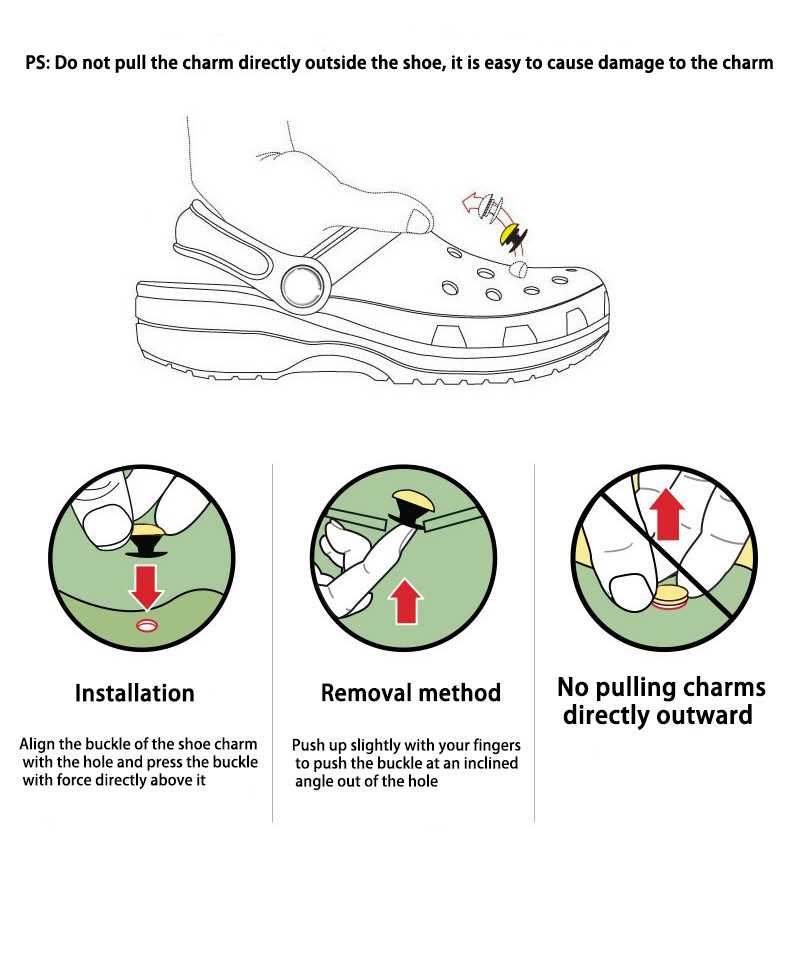 PS: Do not pull the charm directly outside the shoe, it is easy to cause damage to the charm

Installation

Align the buckle of the shoe charm with the hole and press the buckle with force directly above it

Removal method

Push up slightly with your fingers to push the buckle at an inclined angle out of the hole

No pulling charms directly outward