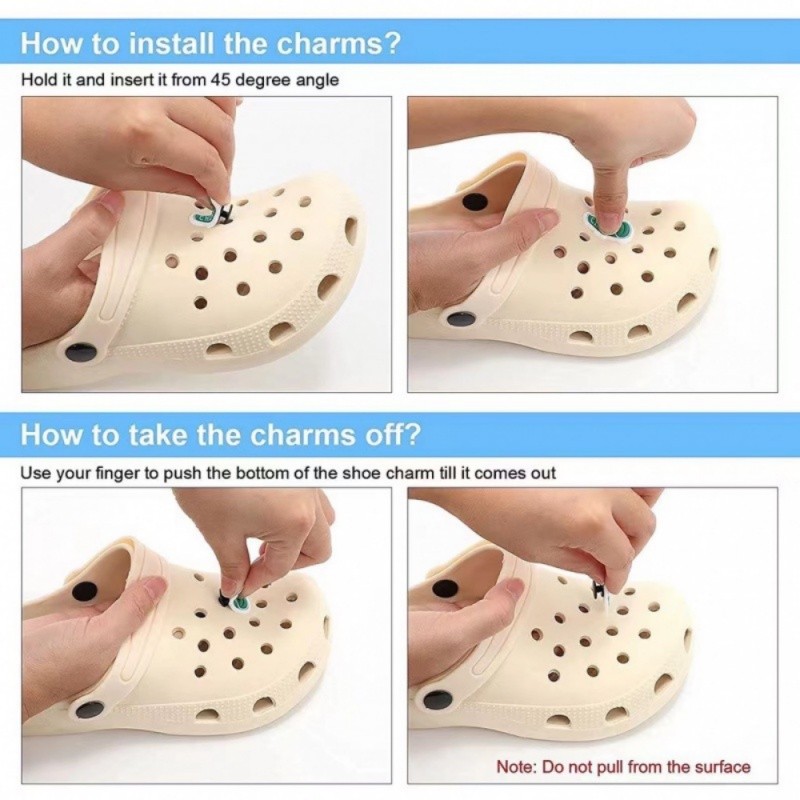 How to install the charms?

Hold it and insert it from 45 degree angle

How to take the charms off?

Use your finger to push the bottom of the shoe charm till it comes out

Note: Do not pull from the surface