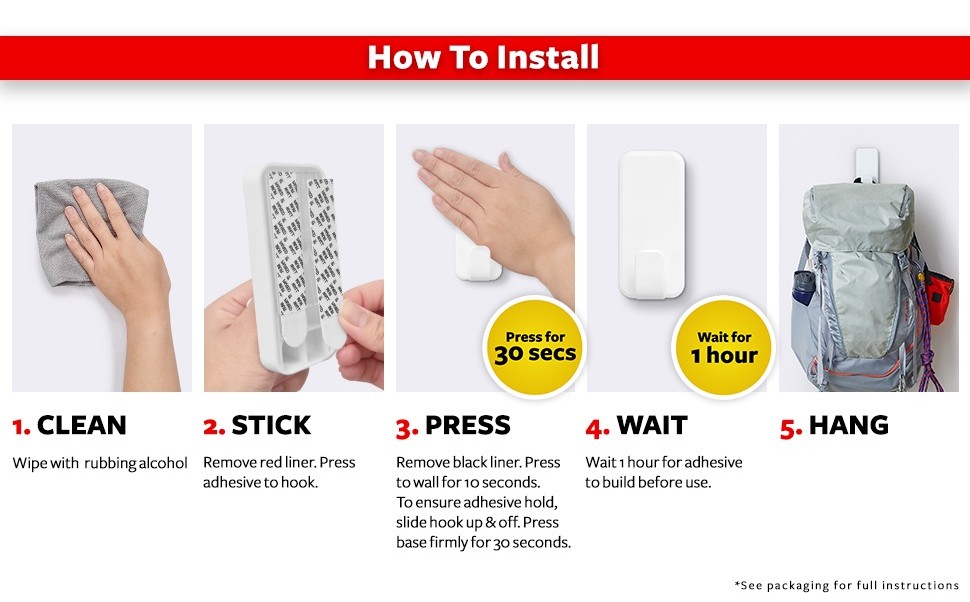 How To Install

Press for 30 secs

Wait for 1 hour

1. CLEAN

Wipe with rubbing alcohol

2. STICK

Remove red liner. Press adhesive to hook.

3. PRESS

Remove black liner. Press to wall for 10 seconds. To ensure adhesive hold, slide hook up & off. Press base firmly for 30 seconds.

4. WAIT

Wait 1 hour for adhesive to build before use.

5. HANG

*See packaging for full instructions