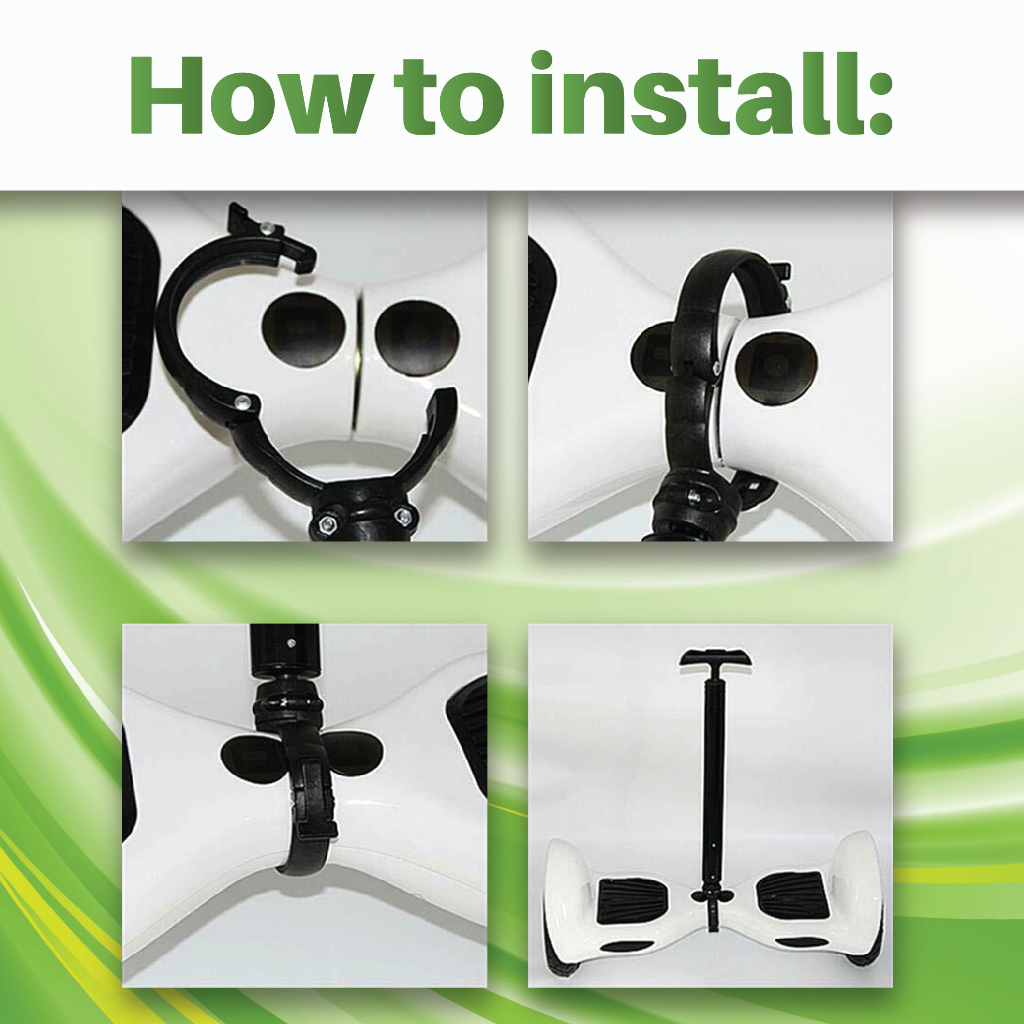 How to install: