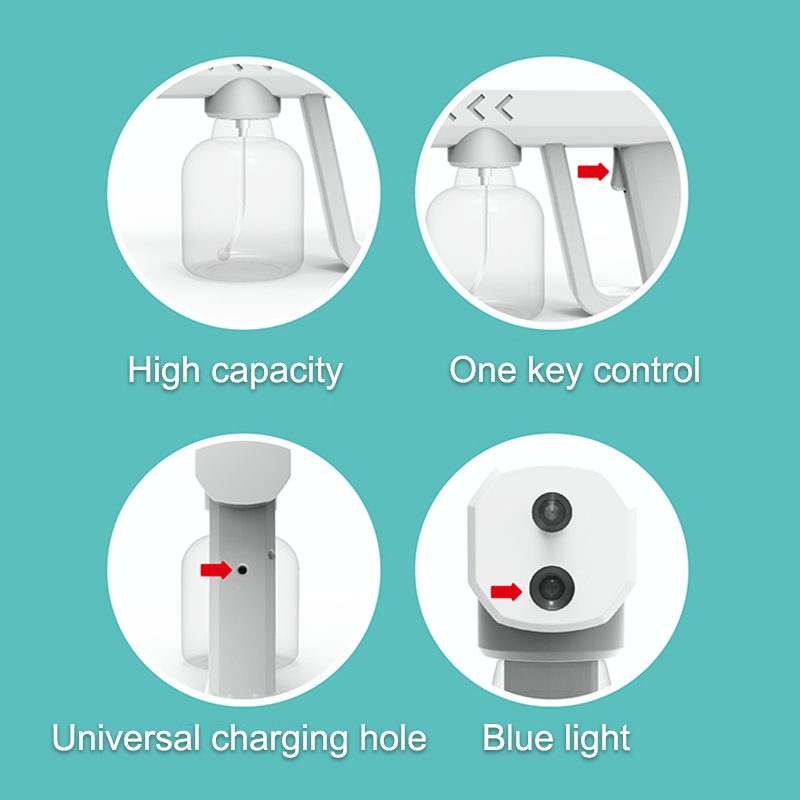 High capacity

One key control

Universal charging hole

Blue light