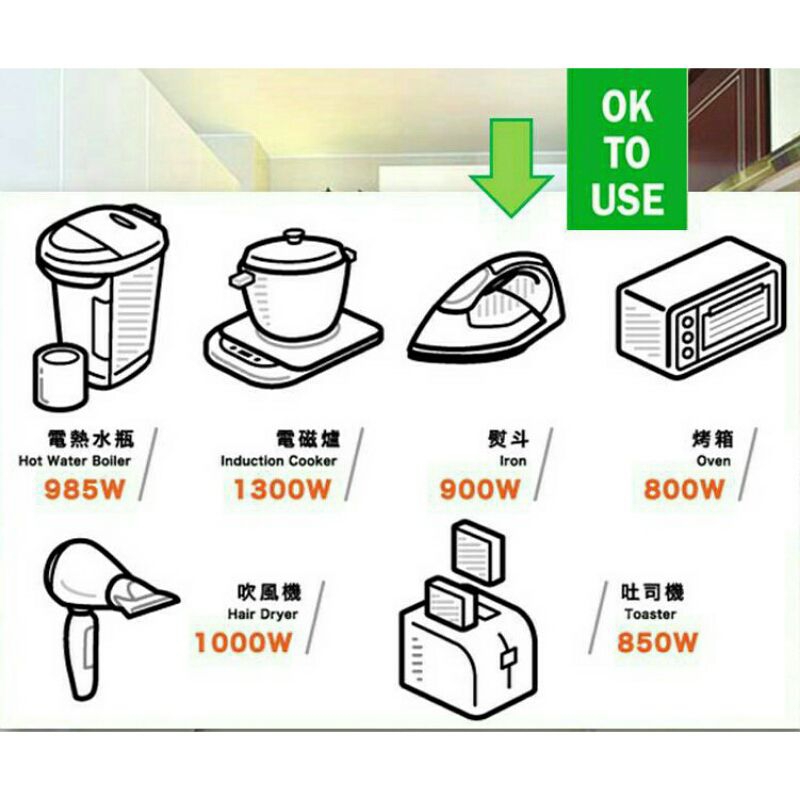 OK TO USE

電熱水瓶
Hot Water Boiler
985W

電磁爐
Induction Cooker
1300W

熨斗
Iron
900W

烤箱
Oven
800W

吹風機
Hair Dryer
1000W

吐司機
Toaster
850W