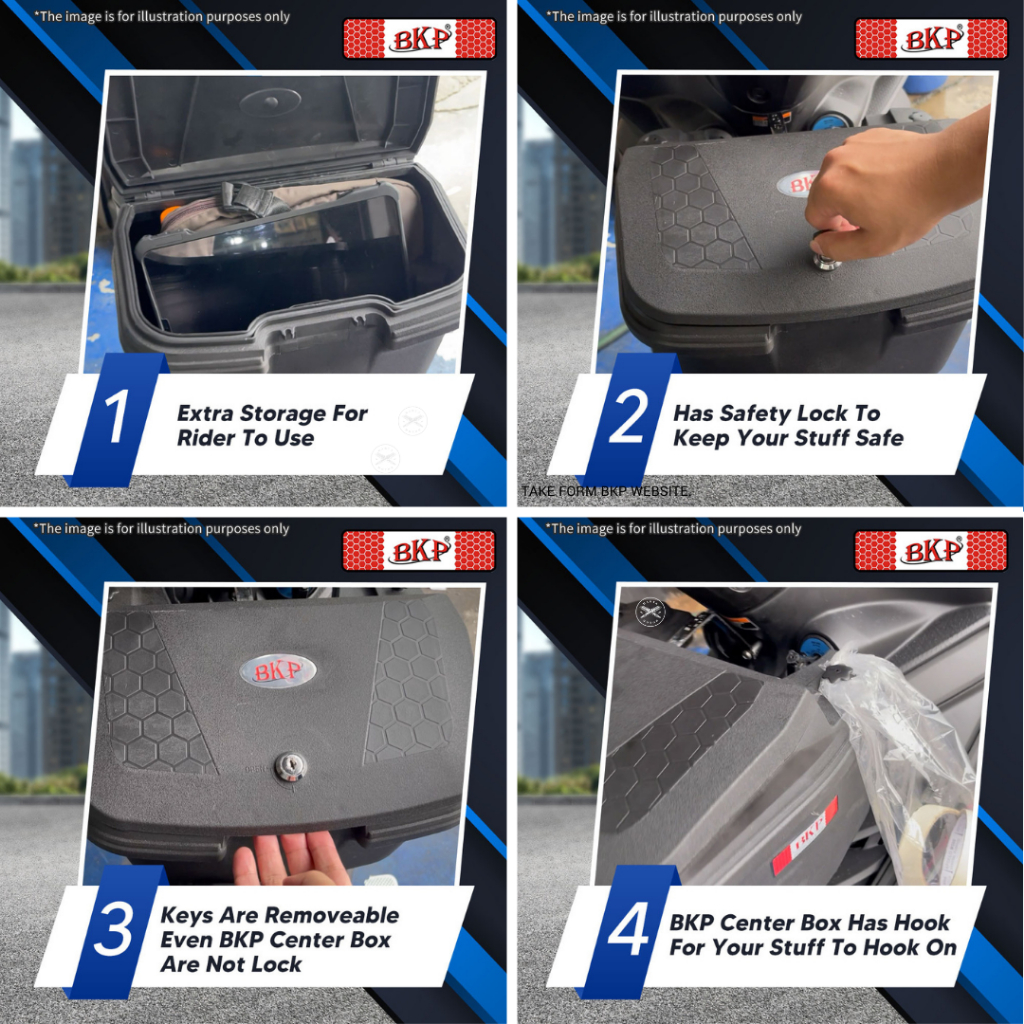 *The image is for illustration purposes only

BKP

1 Extra Storage For Rider To Use

*The image is for illustration purposes only

BKP

BKP

2 Has Safety Lock To Keep Your Stuff Safe

TAKE FORM BKP WEBSITE.

*The image is for illustration purposes only

BKP

BKP

3 Keys Are Removeable Even BKP Center Box Are Not Lock

*The image is for illustration purposes only

BKP

BKP

4 BKP Center Box Has Hook For Your Stuff To Hook On