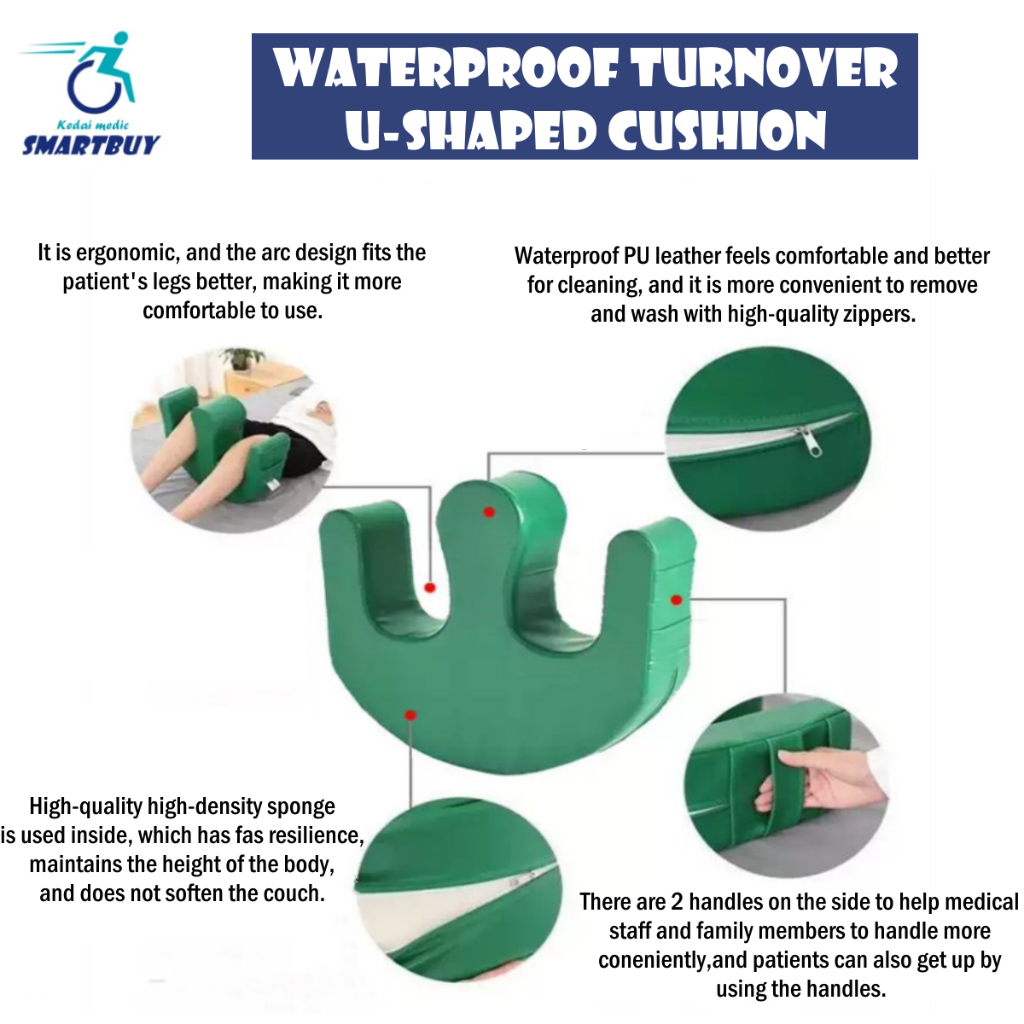 Kedai medic
SMARTBUY

WATERPROOF TURNOVER U-SHAPED CUSHION

It is ergonomic, and the arc design fits the patient's legs better, making it more comfortable to use.

Waterproof PU leather feels comfortable and better for cleaning, and it is more convenient to remove and wash with high-quality zippers.

High-quality high-density sponge is used inside, which has fas resilience, maintains the height of the body, and does not soften the couch.

There are 2 handles on the side to help medical staff and family members to handle more coneniently,and patients can also get up by using the handles.