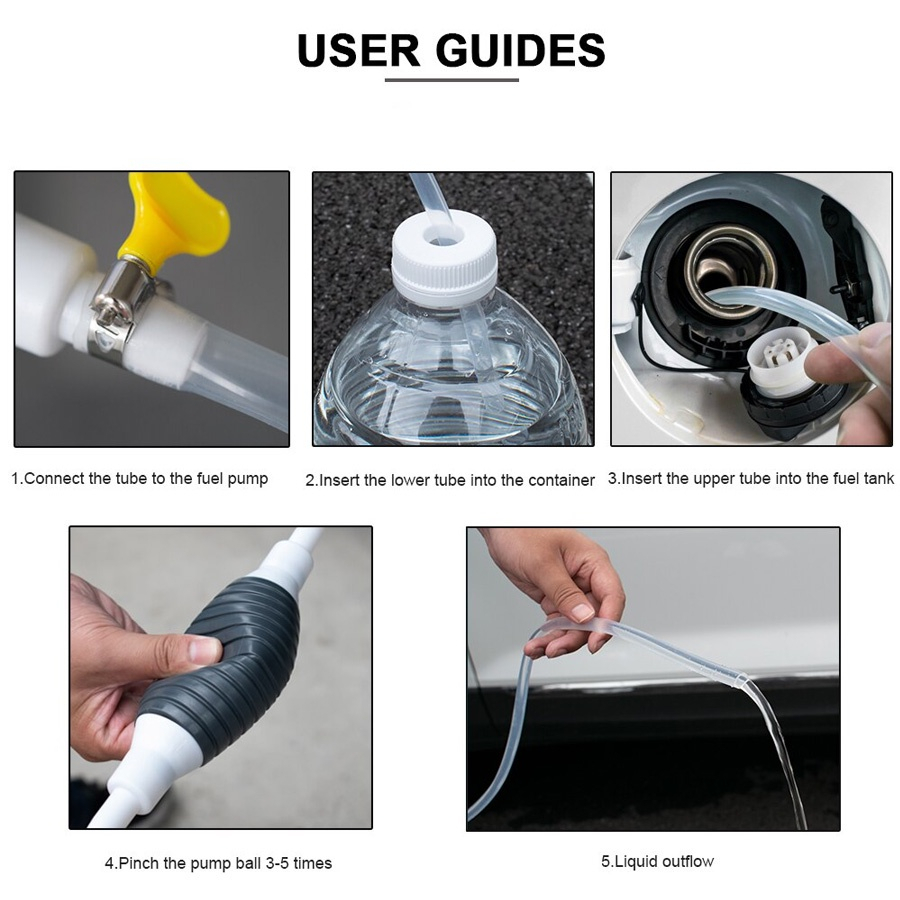 USER GUIDES

1.Connect the tube to the fuel pump

2.Insert the lower tube into the container

3.Insert the upper tube into the fuel tank

4.Pinch the pump ball 3-5 times

5.Liquid outflow