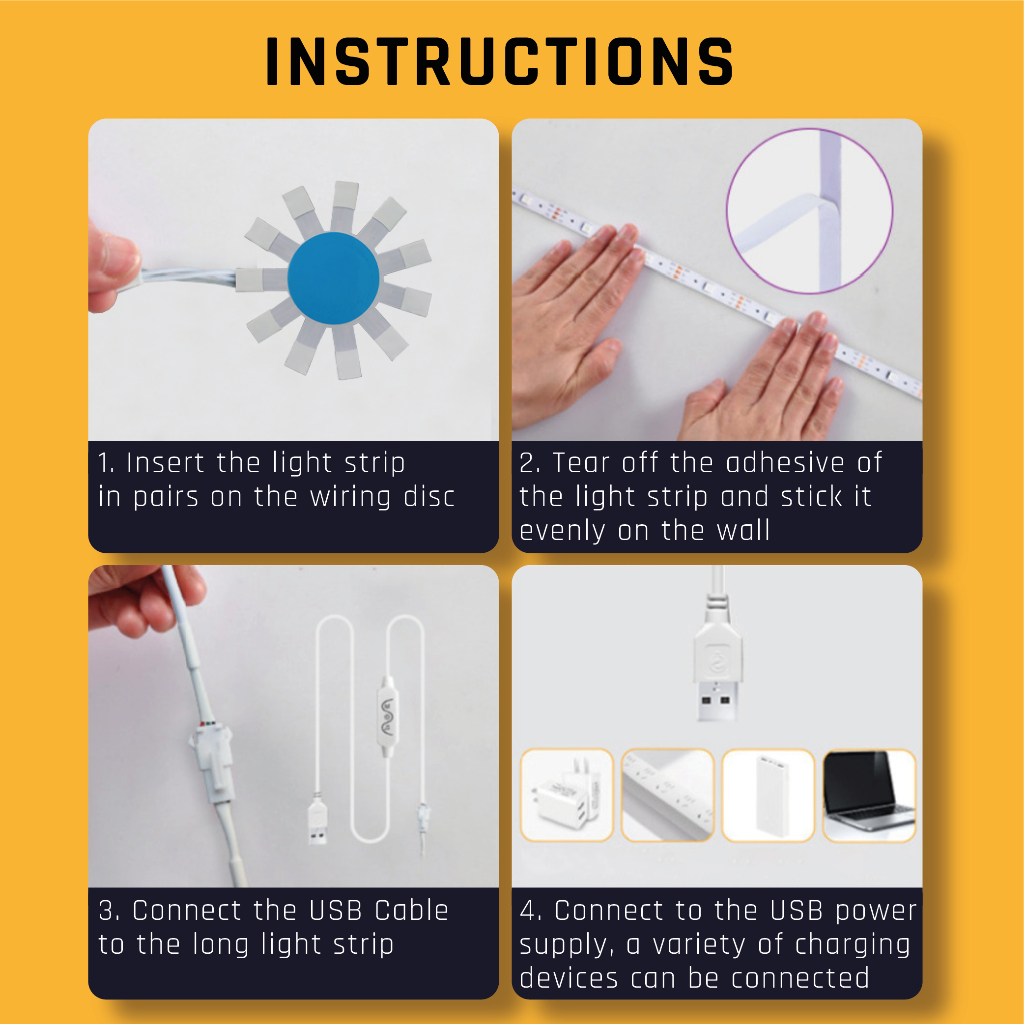 INSTRUCTIONS

1. Insert the light strip in pairs on the wiring disc

2. Tear off the adhesive of the light strip and stick it evenly on the wall

3. Connect the USB Cable to the long light strip

4. Connect to the USB power supply, a variety of charging devices can be connected