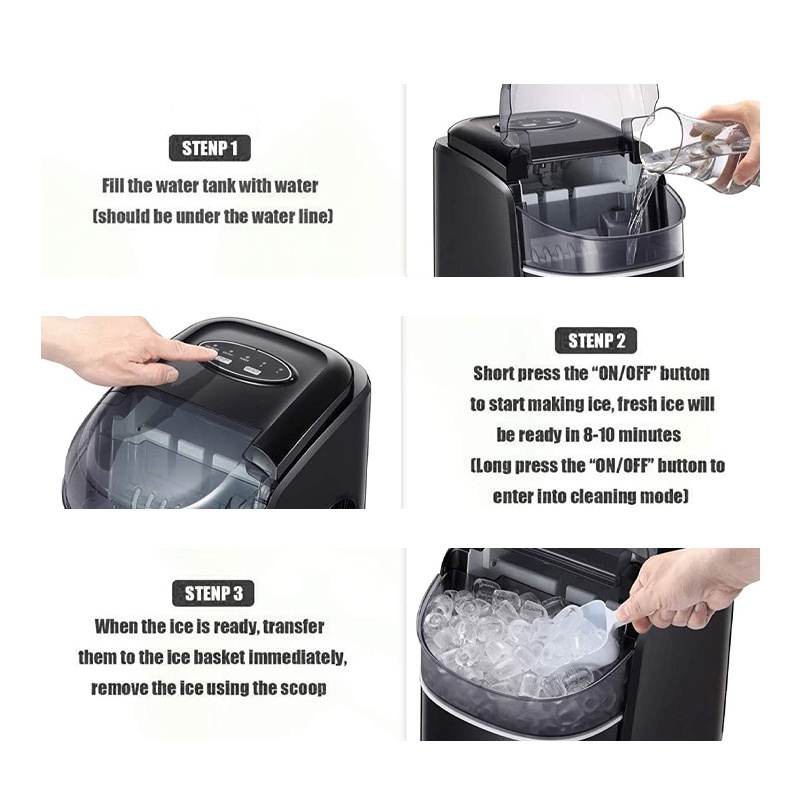 STENP 1

Fill the water tank with water (should be under the water line)

STENP 2

Short press the "ON/OFF" button to start making ice, fresh ice will be ready in 8-10 minutes (Long press the "ON/OFF" button to enter into cleaning mode)

STENP 3

When the ice is ready, transfer them to the ice basket immediately, remove the ice using the scoop