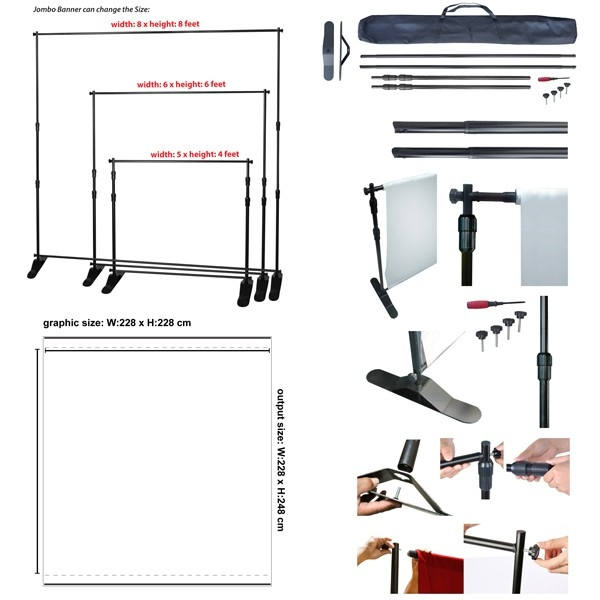 Jombo Banner can change the Size:

width: 8 x height: 8 feet

width: 6 x height: 6 feet

width: 5 x height: 4 feet

graphic size: W:228 x H:228 cm

output size: W:228 x H:248 cm