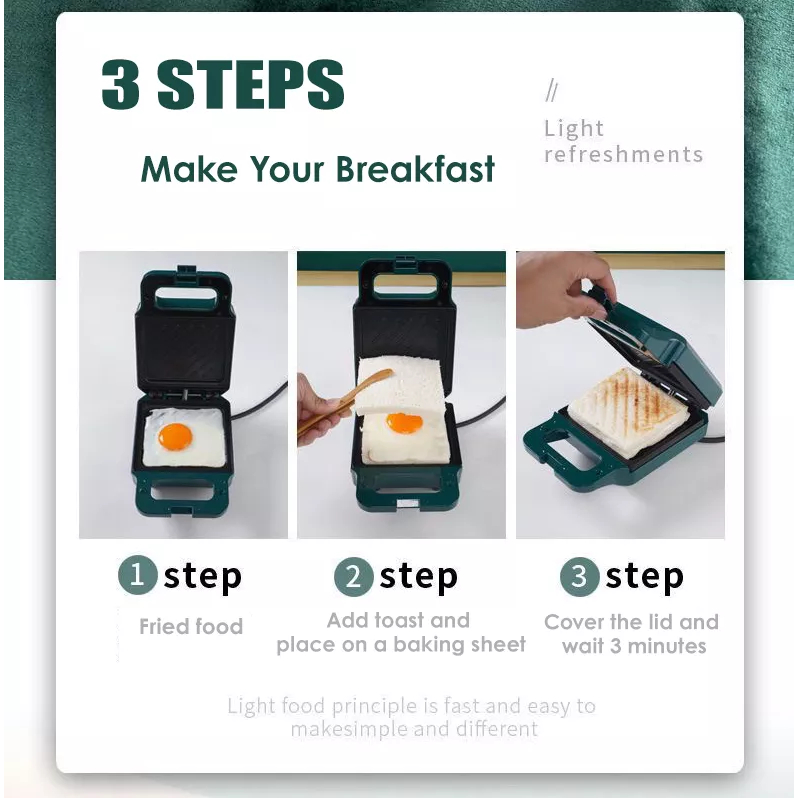 3 STEPS

Make Your Breakfast

//
Light refreshments

1 step

Fried food

2 step

Add toast and place on a baking sheet

3 step

Cover the lid and wait 3 minutes

Light food principle is fast and easy to makesimple and different