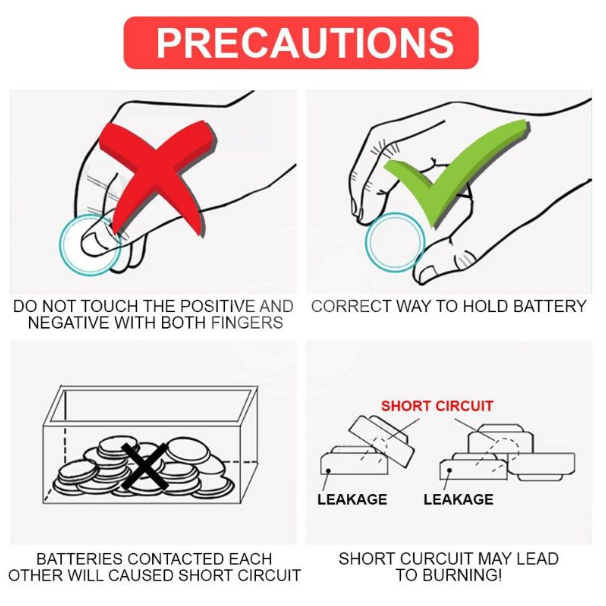 PRECAUTIONS

DO NOT TOUCH THE POSITIVE AND NEGATIVE WITH BOTH FINGERS

CORRECT WAY TO HOLD BATTERY

BATTERIES CONTACTED EACH OTHER WILL CAUSED SHORT CIRCUIT

SHORT CIRCUIT

LEAKAGE

LEAKAGE

SHORT CURCUIT MAY LEAD TO BURNING!