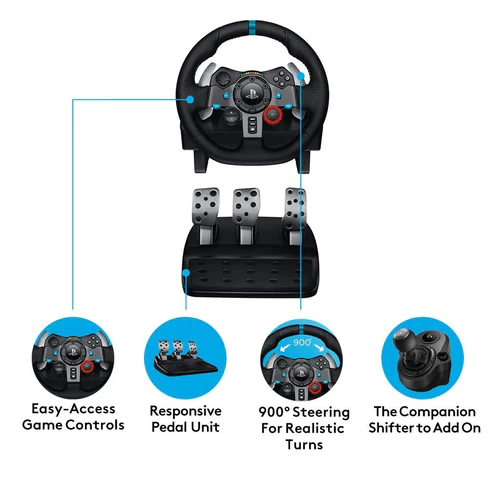 900°

Easy-Access Game Controls

Responsive Pedal Unit

900° Steering For Realistic Turns

The Companion Shifter to Add On