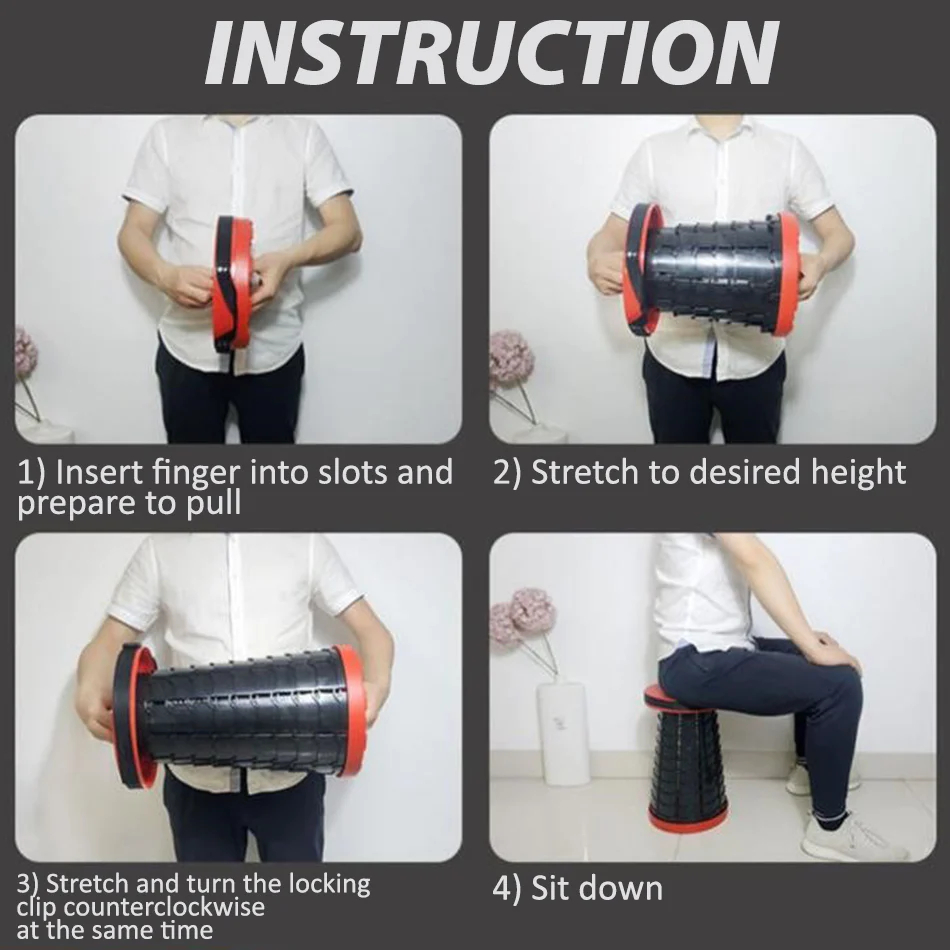 INSTRUCTION

1) Insert finger into slots and prepare to pull

2) Stretch to desired height

3) Stretch and turn the locking clip counterclockwise at the same time

4) Sit down