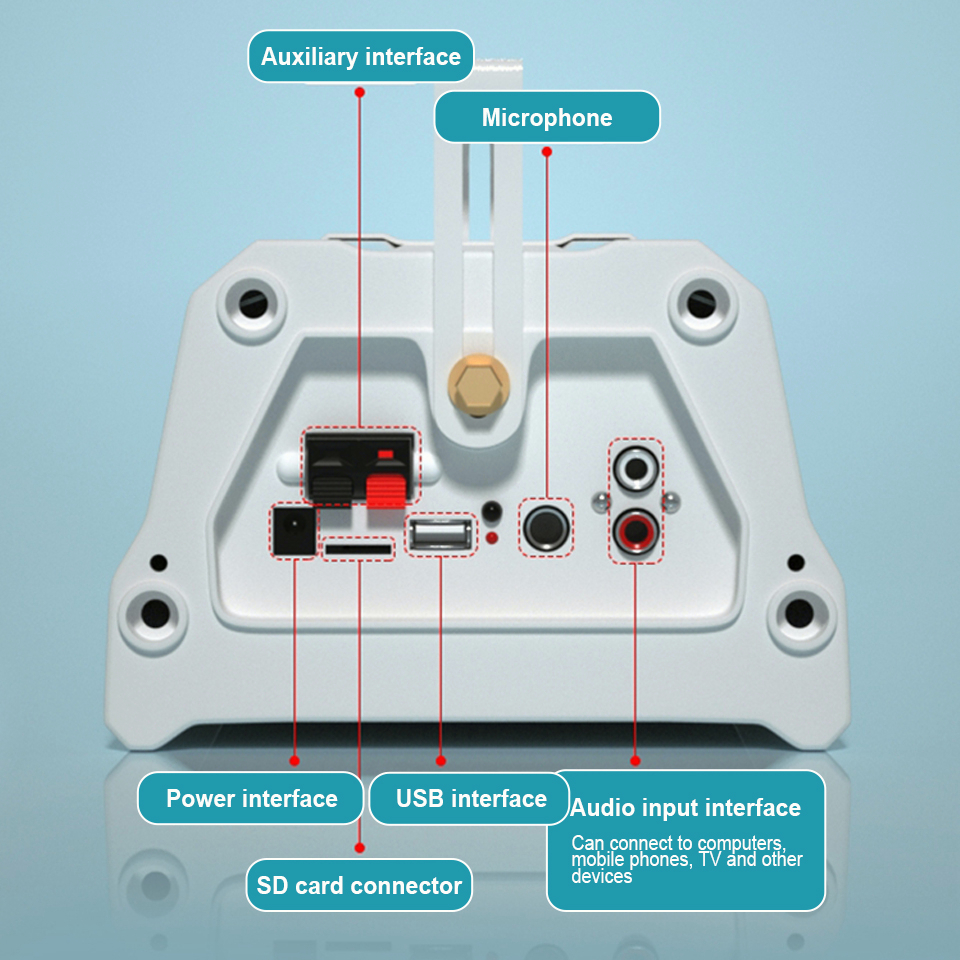 Auxiliary interface

Microphone

Power interface

USB interface

Audio input interface

Can connect to computers, mobile phones, TV and other devices

SD card connector