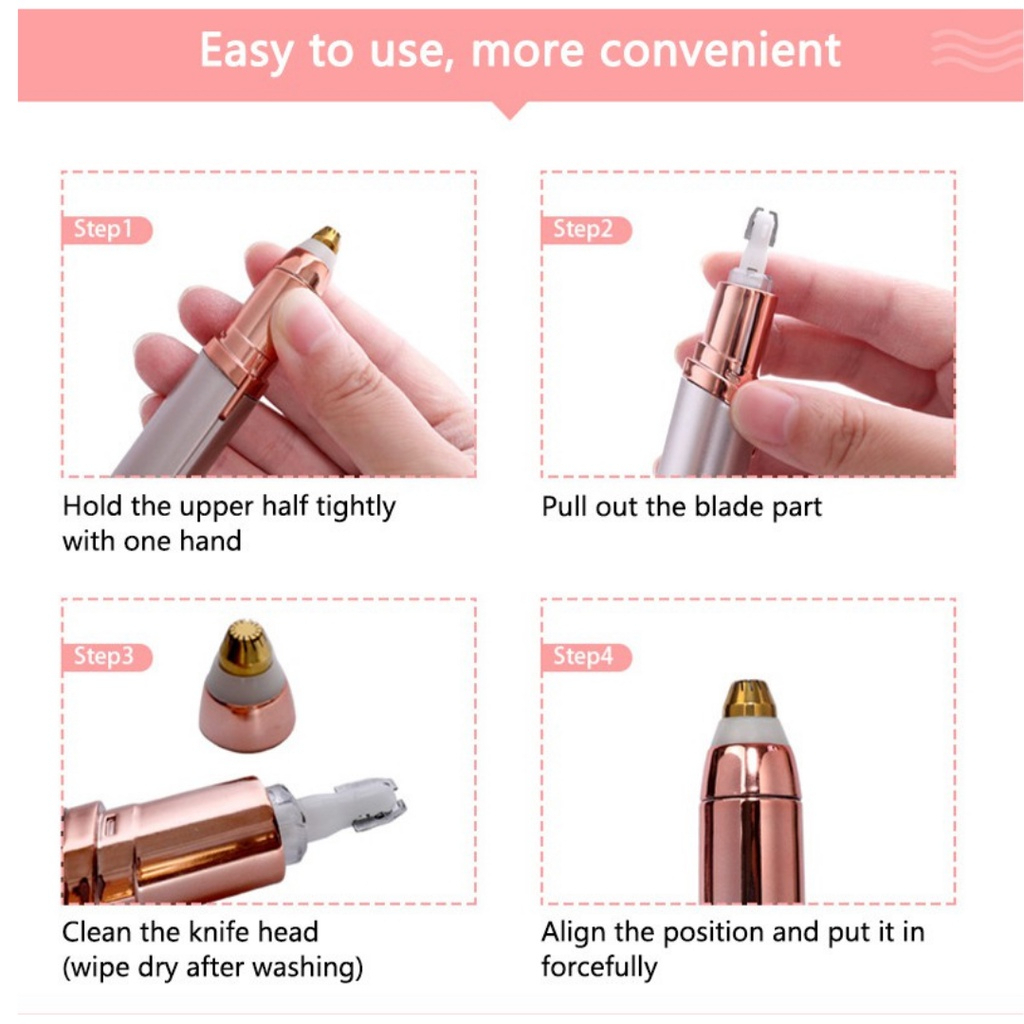 Easy to use, more convenient

Step1

Hold the upper half tightly with one hand

Step2

Pull out the blade part

Step3

Clean the knife head (wipe dry after washing)

Step4

Align the position and put it in forcefully