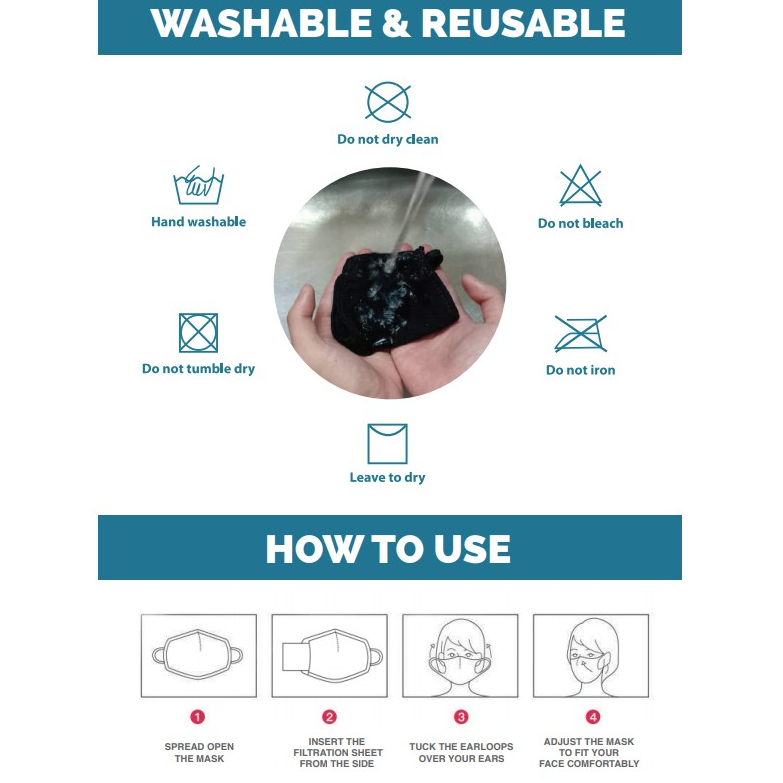 WASHABLE & REUSABLE

Do not dry clean

Hand washable

Do not bleach

Do not tumble dry

Do not iron

Leave to dry

HOW TO USE

1
SPREAD OPEN THE MASK

2
INSERT THE FILTRATION SHEET FROM THE SIDE

3
TUCK THE EARLOOPS OVER YOUR EARS

4
ADJUST THE MASK TO FIT YOUR FACE COMFORTABLY