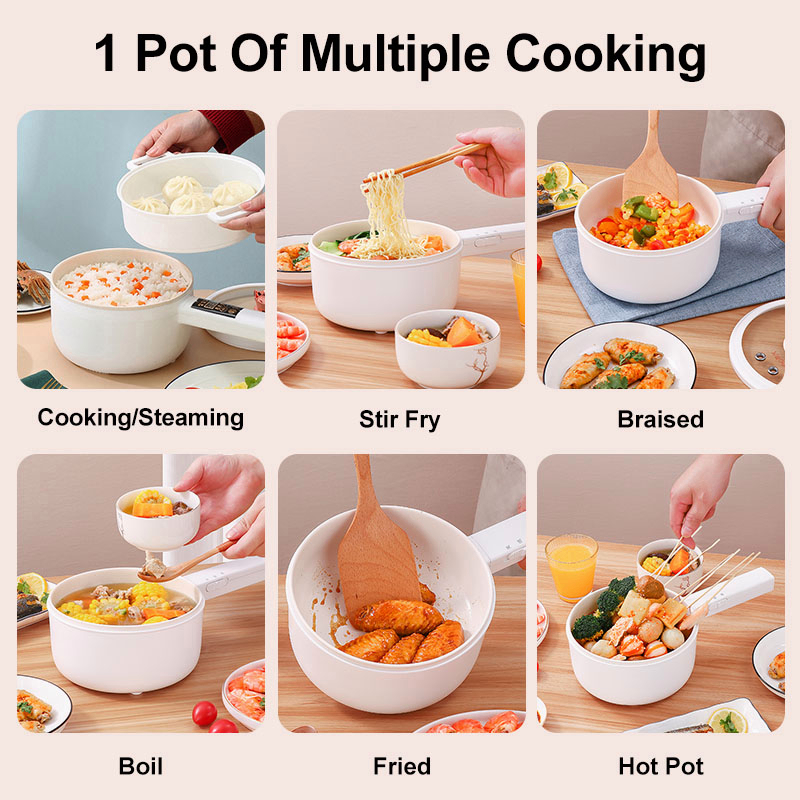 1 Pot Of Multiple Cooking

Cooking/Steaming

Stir Fry

Braised

Boil

Fried

Hot Pot