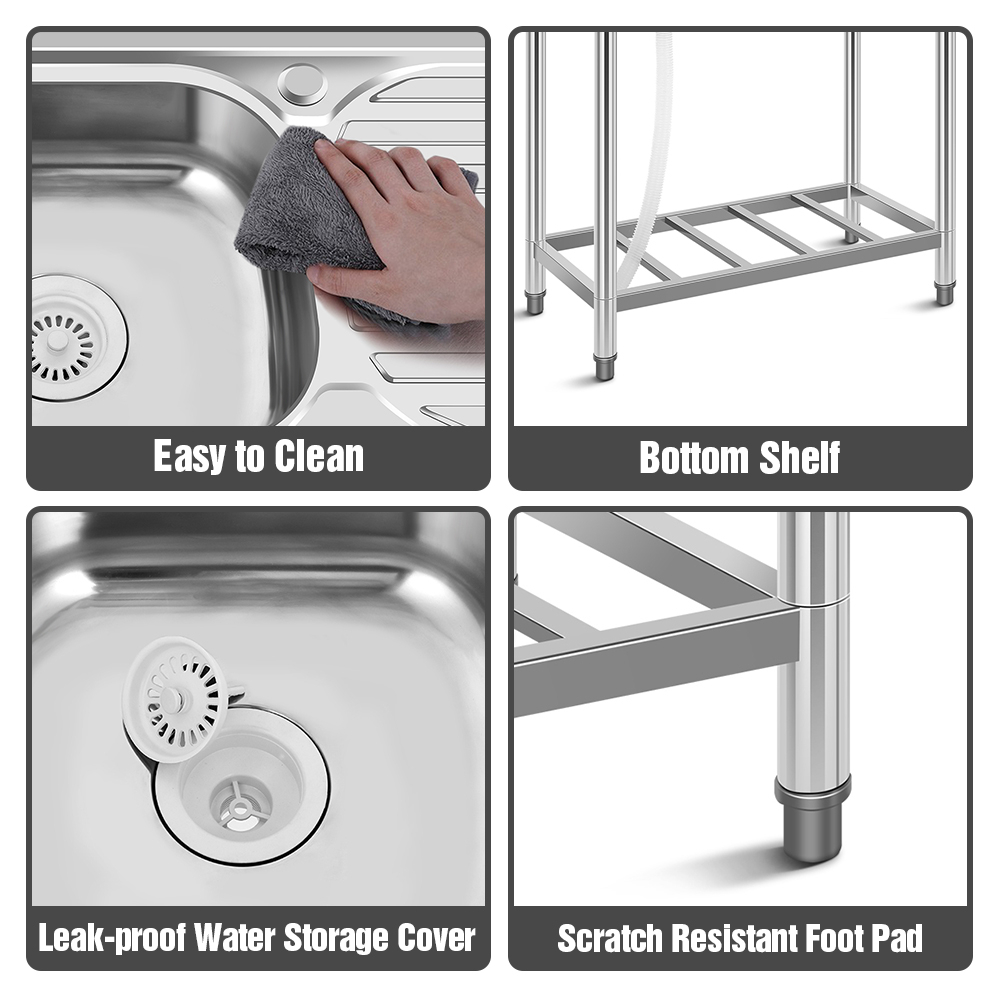 Easy to Clean

Bottom Shelf

Leak-proof Water Storage Cover

Scratch Resistant Foot Pad