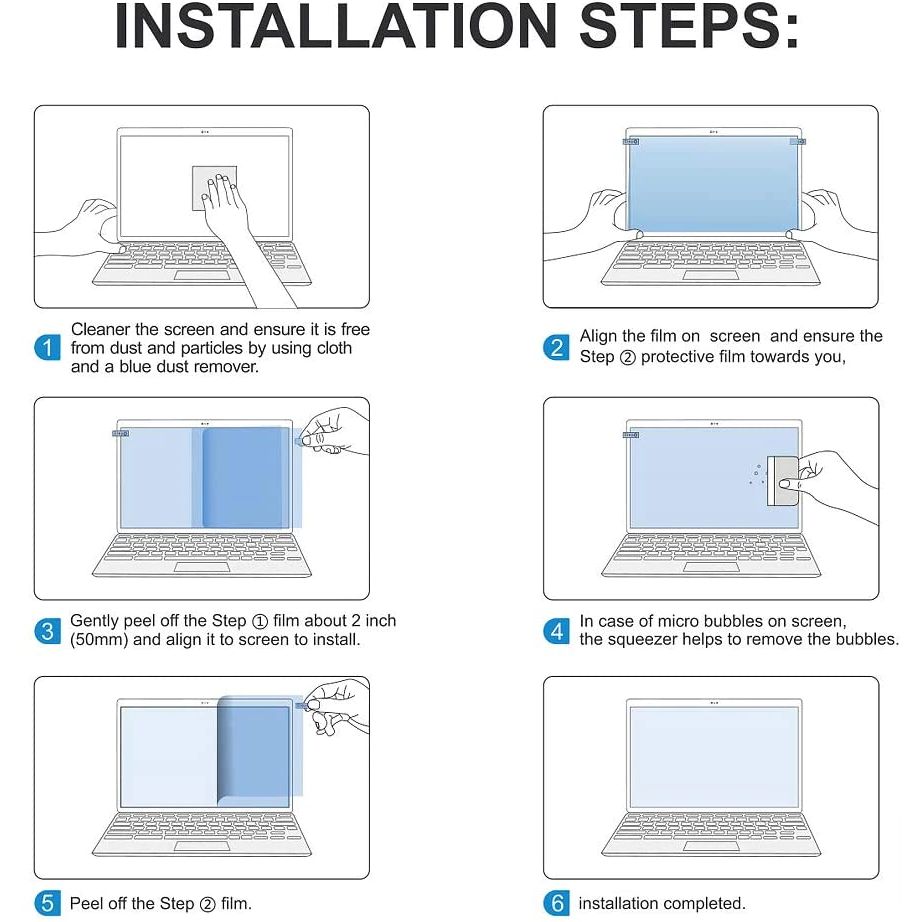 INSTALLATION STEPS:

1 Cleaner the screen and ensure it is free from dust and particles by using cloth and a blue dust remover.

2 Align the film on screen and ensure the Step ② protective film towards you,

3 Gently peel off the Step ① film about 2 inch (50mm) and align it to screen to install.

4 In case of micro bubbles on screen, the squeezer helps to remove the bubbles.

5 Peel off the Step ② film.

6 installation completed.