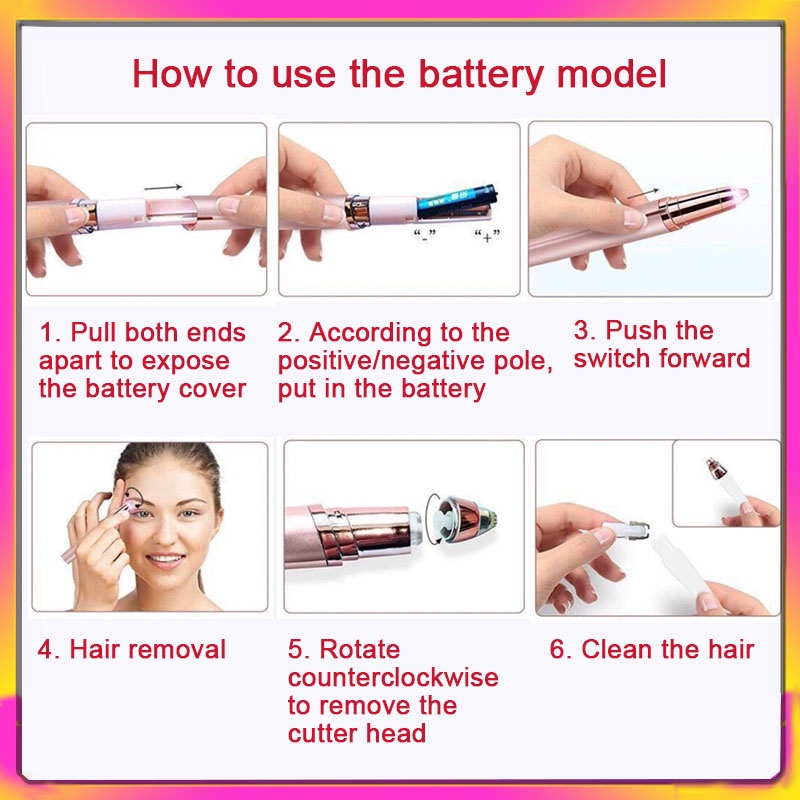 How to use the battery model

"-" "+"

1. Pull both ends apart to expose the battery cover

2. According to the positive/negative pole, put in the battery

3. Push the switch forward

4. Hair removal

5. Rotate counterclockwise to remove the cutter head

6. Clean the hair