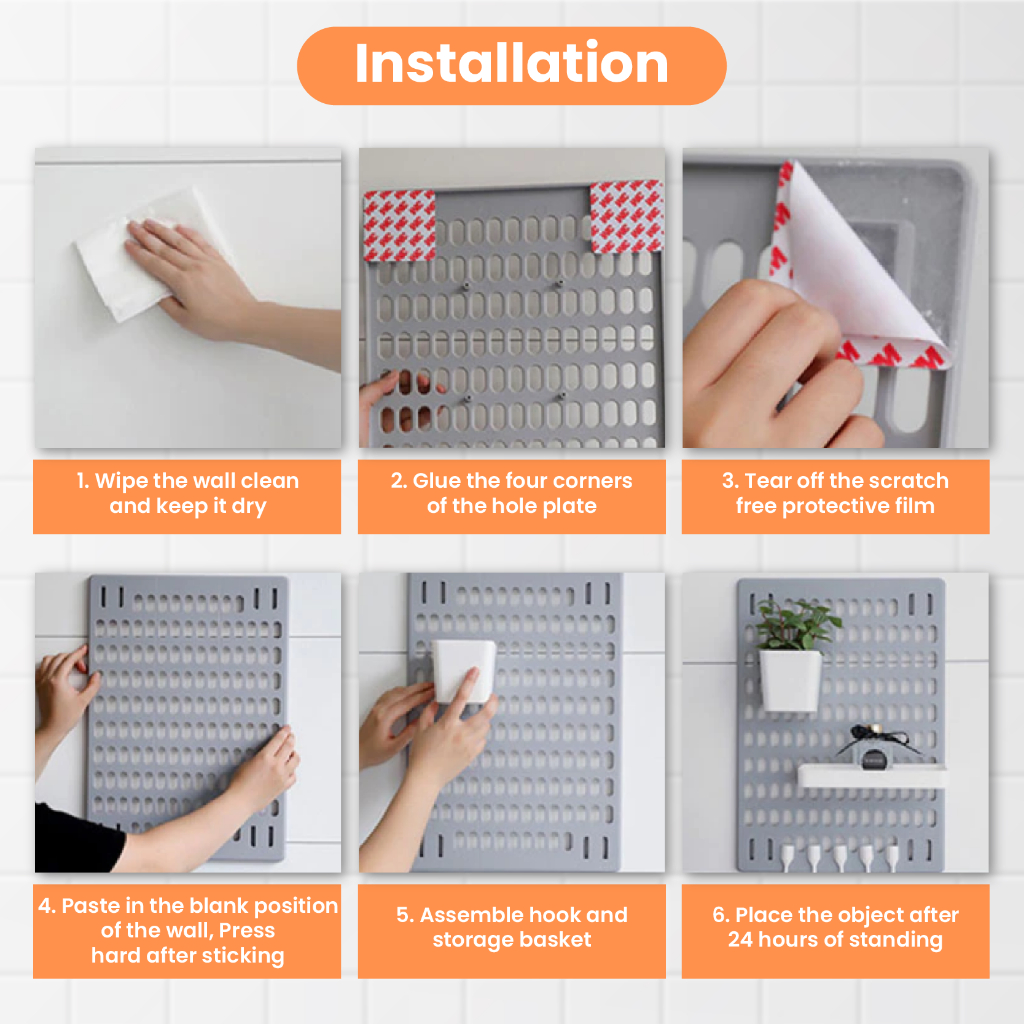 Installation

1. Wipe the wall clean and keep it dry

2. Glue the four corners of the hole plate

3. Tear off the scratch free protective film

4. Paste in the blank position of the wall, Press hard after sticking

5. Assemble hook and storage basket

6. Place the object after 24 hours of standing