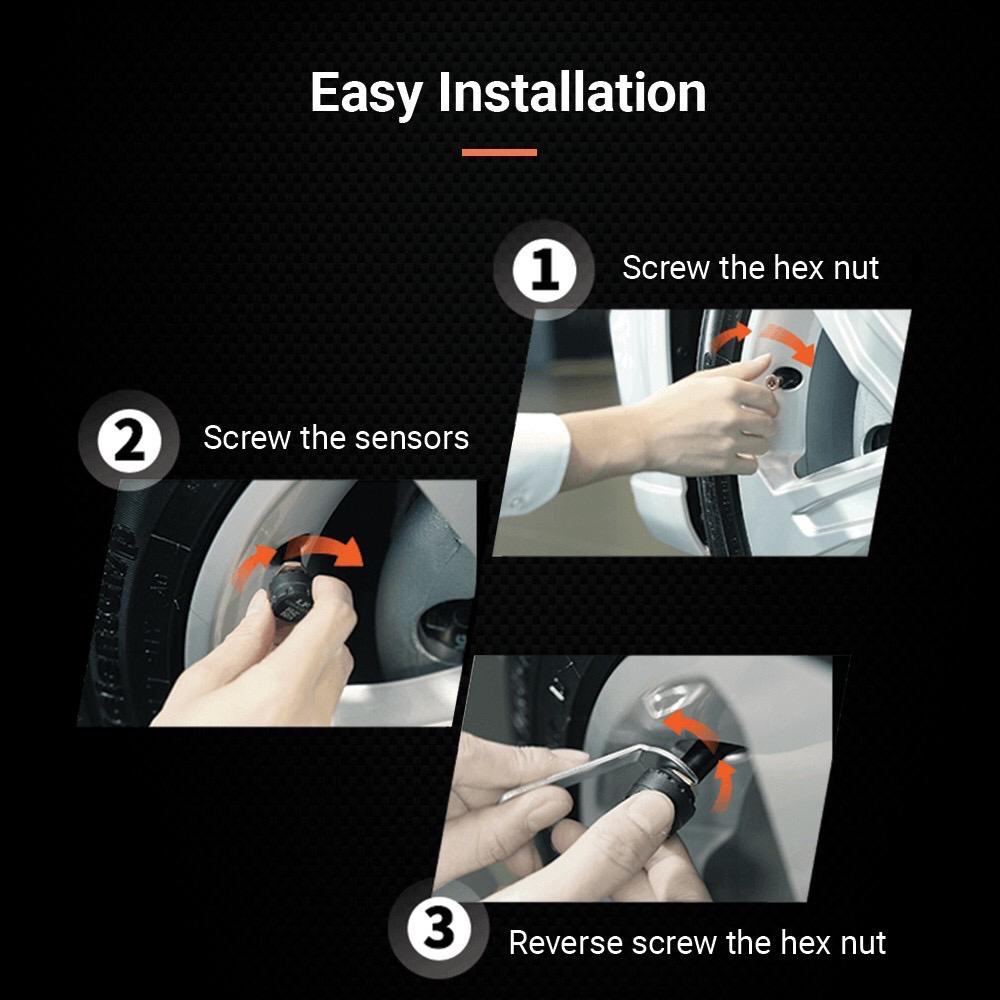 Easy Installation

1 Screw the hex nut

2 Screw the sensors

3 Reverse screw the hex nut