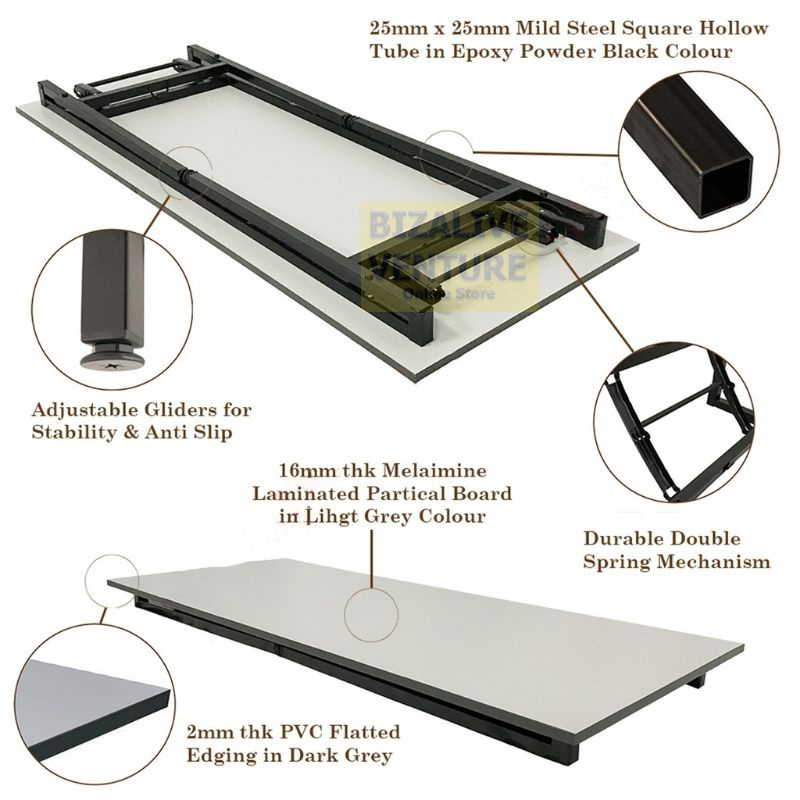 25mm x 25mm Mild Steel Square Hollow Tube in Epoxy Powder Black Colour

BIZALIVE VENTURE
Online Store

Adjustable Gliders for Stability & Anti Slip

16mm thk Melaimine Laminated Partical Board in Lihgt Grey Colour

Durable Double Spring Mechanism

2mm thk PVC Flatted Edging in Dark Grey