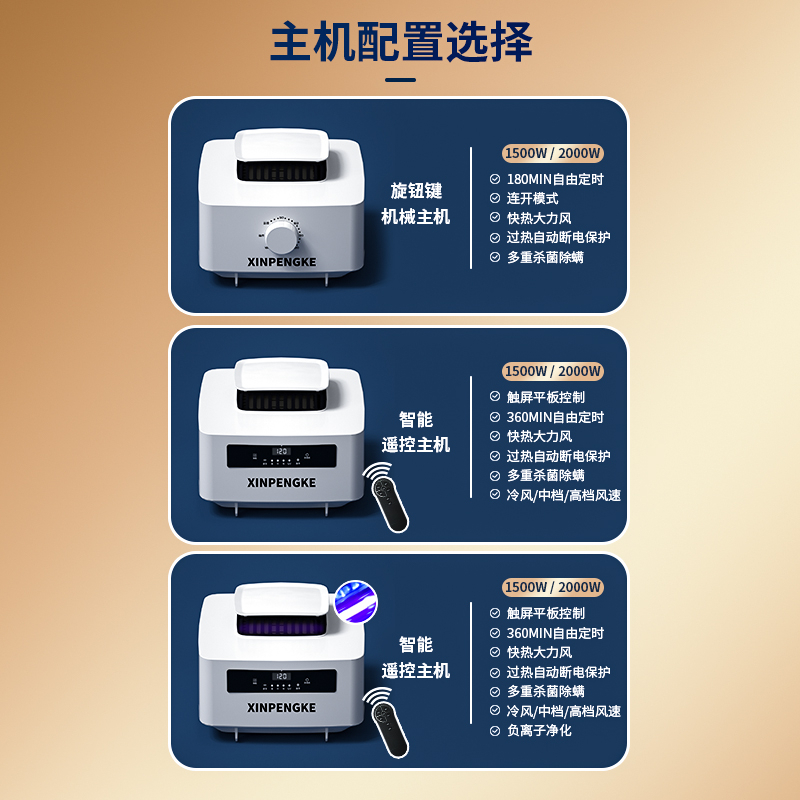 主机配置选择

XINPENGKE

旋钮键
机械主机

1500W / 2000W
180MIN自由定时
连开模式
快热大力风
过热自动断电保护
多重杀菌除螨

120
XINPENGKE

智能
遥控主机

1500W / 2000W
触屏平板控制
360MIN自由定时
快热大力风
过热自动断电保护
多重杀菌除螨
冷风/中档/高档风速

120
XINPENGKE

智能
遥控主机

1500W / 2000W
触屏平板控制
360MIN自由定时
快热大力风
过热自动断电保护
多重杀菌除螨
冷风/中档/高档风速
负离子净化