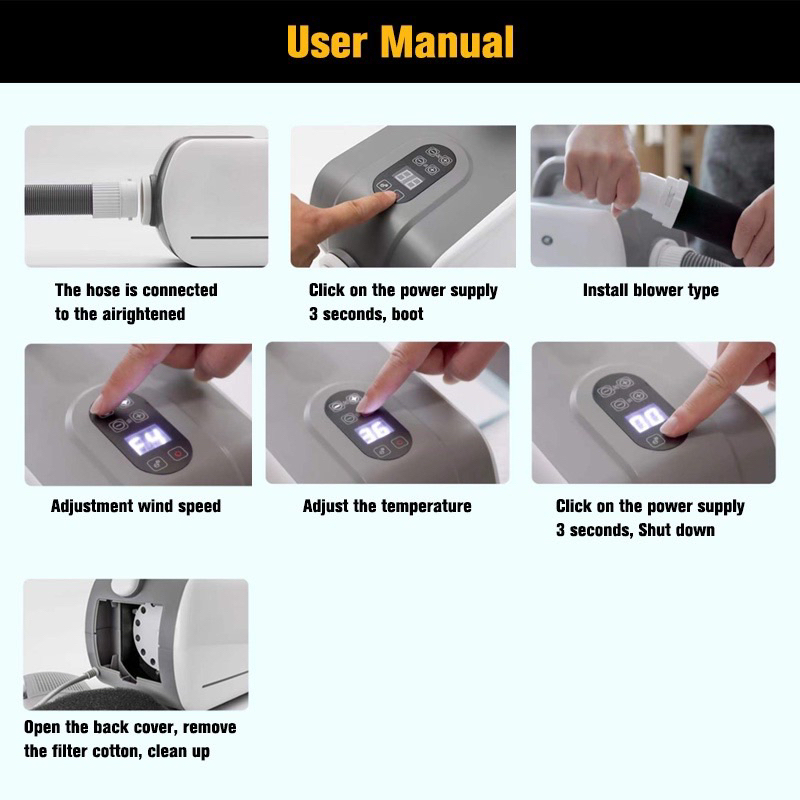 User Manual

The hose is connected to the airightened

Click on the power supply 3 seconds, boot

Install blower type

F4

Adjustment wind speed

36

Adjust the temperature

00

Click on the power supply 3 seconds, Shut down

Open the back cover, remove the filter cotton, clean up