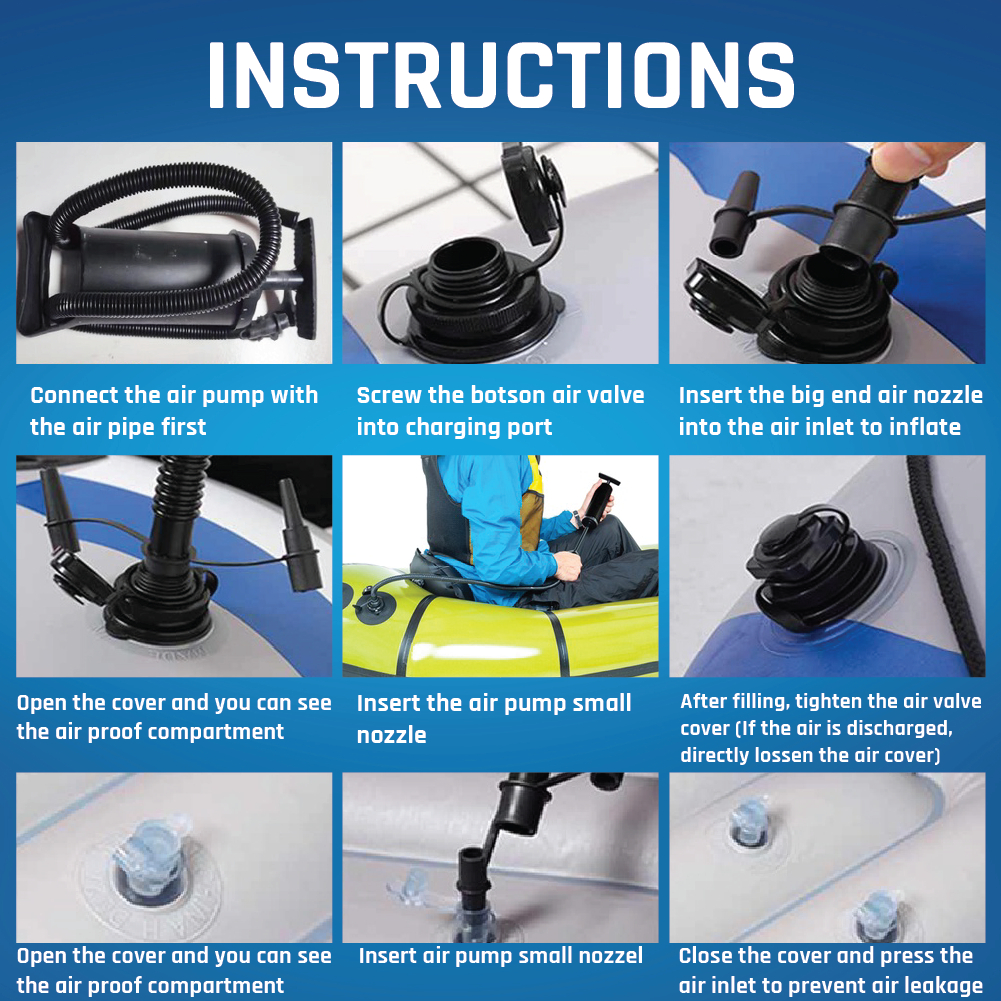 INSTRUCTIONS

Connect the air pump with the air pipe first

Screw the botson air valve into charging port

Insert the big end air nozzle into the air inlet to inflate

Open the cover and you can see the air proof compartment

Insert the air pump small nozzle

After filling, tighten the air valve cover (If the air is discharged, directly lossen the air cover)

Open the cover and you can see the air proof compartment

Insert air pump small nozzel

Close the cover and press the air inlet to prevent air leakage