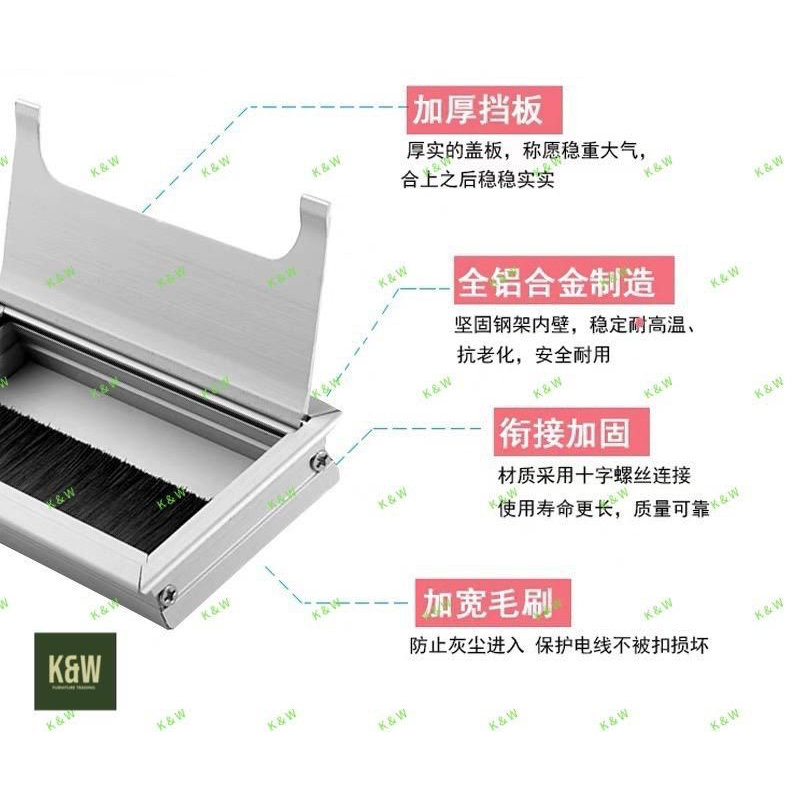 加厚挡板
厚实的盖板，称愿稳重大气，合上之后稳稳实实

全铝合金制造
坚固钢架内壁，稳定耐高温、抗老化，安全耐用

衔接加固
材质采用十字螺丝连接
使用寿命更长，质量可靠

加宽毛刷
防止灰尘进入 保护电线不被扣损坏

K&W
FURNITURE TRADING

K&W