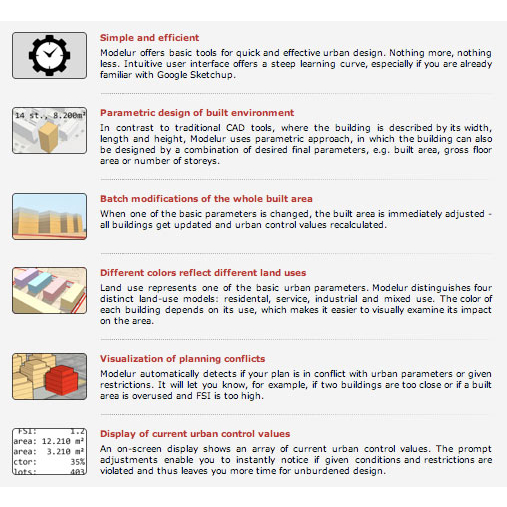 Simple and efficient
Modelur offers basic tools for quick and effective urban design. Nothing more, nothing less. Intuitive user interface offers a steep learning curve, especially if you are already familiar with Google Sketchup.

14 st., 8.200m²

Parametric design of built environment
In contrast to traditional CAD tools, where the building is described by its width, length and height, Modelur uses parametric approach, in which the building can also be designed by a combination of desired final parameters, e.g. built area, gross floor area or number of storeys.

Batch modifications of the whole built area
When one of the basic parameters is changed, the built area is immediately adjusted - all buildings get updated and urban control values recalculated.

Different colors reflect different land uses
Land use represents one of the basic urban parameters. Modelur distinguishes four distinct land-use models: residental, service, industrial and mixed use. The color of each building depends on its use, which makes it easier to visually examine its impact on the area.

Visualization of planning conflicts
Modelur automatically detects if your plan is in conflict with urban parameters or given restrictions. It will let you know, for example, if two buildings are too close or if a built area is overused and FSI is too high.

FSI: 1.2
area: 12.210 m²
area: 3.210 m²
ctor: 35%
lots: 403

Display of current urban control values
An on-screen display shows an array of current urban control values. The prompt adjustments enable you to instantly notice if given conditions and restrictions are violated and thus leaves you more time for unburdened design.